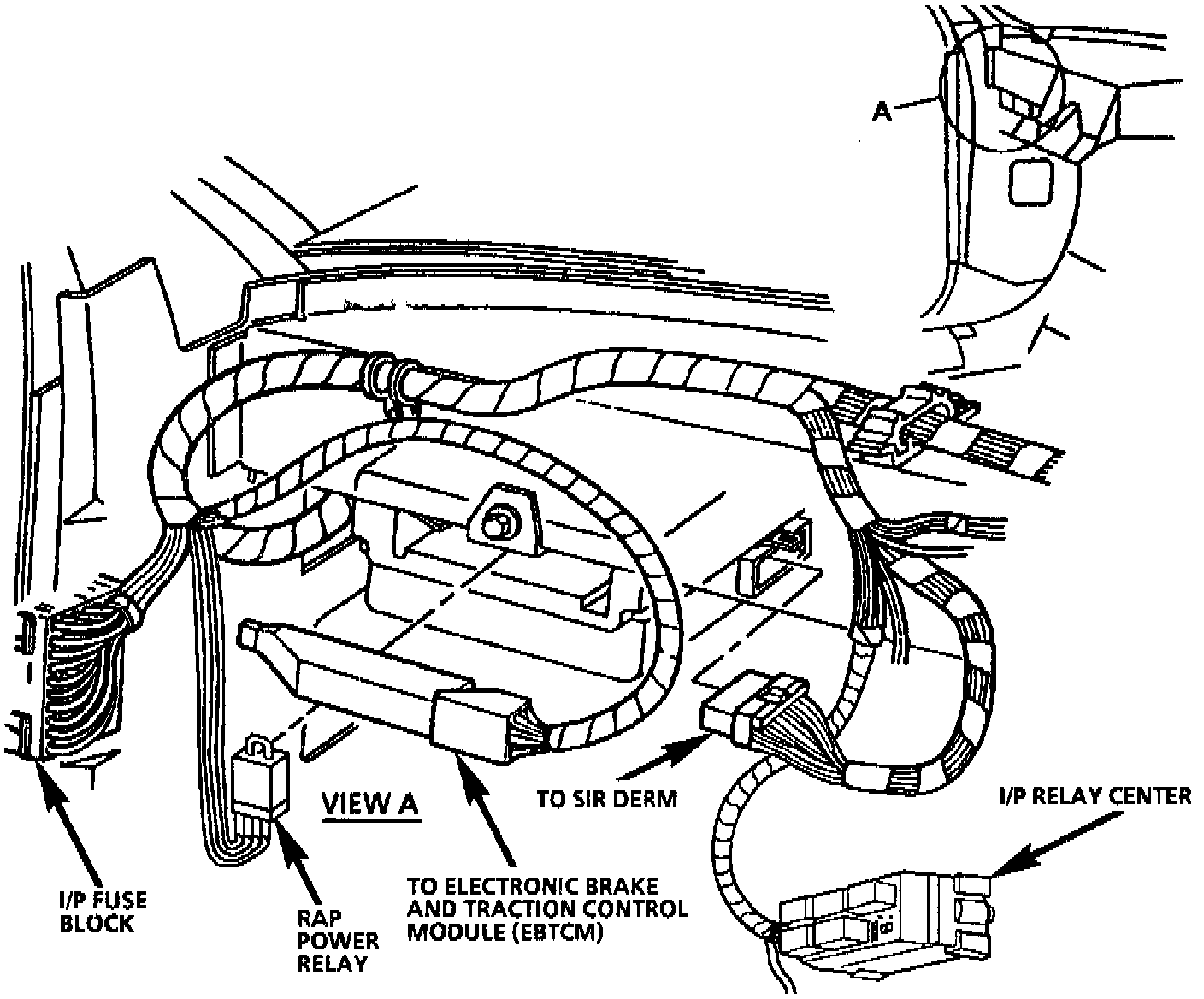 A

VIEW A

TO SIR DERM

I/P RELAY CENTER

I/P FUSE BLOCK

RAP POWER RELAY

TO ELECTRONIC BRAKE AND TRACTION CONTROL MODULE (EBTCM)