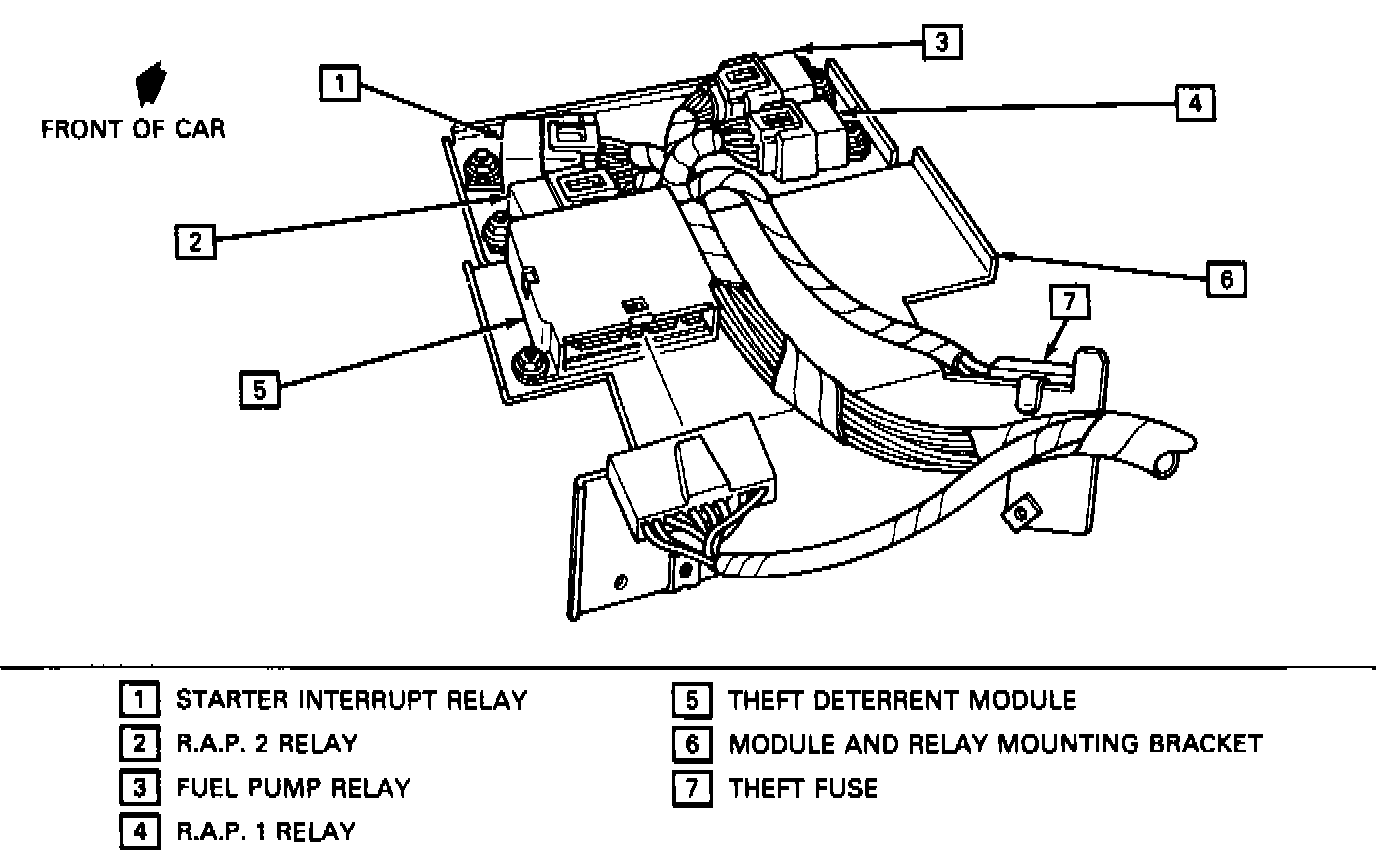 FRONT OF CAR

1

2

3

4

5

6

7

1 STARTER INTERRUPT RELAY
2 R.A.P. 2 RELAY
3 FUEL PUMP RELAY
4 R.A.P. 1 RELAY

5 THEFT DETERRENT MODULE
6 MODULE AND RELAY MOUNTING BRACKET
7 THEFT FUSE