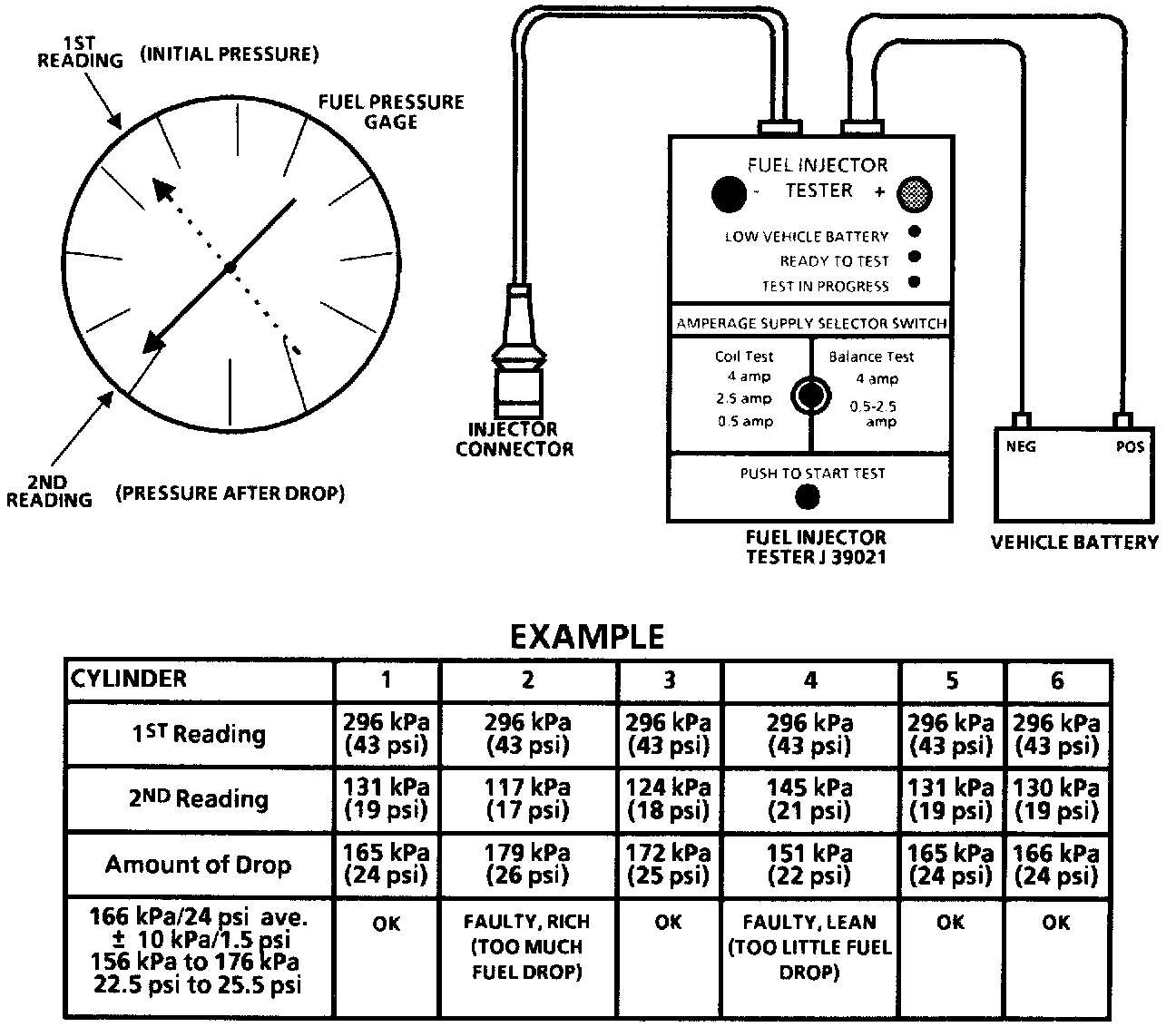 1ST READING (INITIAL PRESSURE)

FUEL PRESSURE GAGE

2ND READING (PRESSURE AFTER DROP)

INJECTOR CONNECTOR

FUEL INJECTOR TESTER
- +
LOW VEHICLE BATTERY
READY TO TEST
TEST IN PROGRESS
AMPERAGE SUPPLY SELECTOR SWITCH
Coil Test
4 amp
2.5 amp
0.5 amp
Balance Test
4 amp
0.5-2.5 amp
PUSH TO START TEST

FUEL INJECTOR TESTER J 39021

NEG POS
VEHICLE BATTERY

EXAMPLE

| CYLINDER | 1 | 2 | 3 | 4 | 5 | 6 |
|---|---|---|---|---|---|---|
| 1ST Reading | 296 kPa (43 psi) | 296 kPa (43 psi) | 296 kPa (43 psi) | 296 kPa (43 psi) | 296 kPa (43 psi) | 296 kPa (43 psi) |
| 2ND Reading | 131 kPa (19 psi) | 117 kPa (17 psi) | 124 kPa (18 psi) | 145 kPa (21 psi) | 131 kPa (19 psi) | 130 kPa (19 psi) |
| Amount of Drop | 165 kPa (24 psi) | 179 kPa (26 psi) | 172 kPa (25 psi) | 151 kPa (22 psi) | 165 kPa (24 psi) | 166 kPa (24 psi) |
| 166 kPa/24 psi ave. ± 10 kPa/1.5 psi 156 kPa to 176 kPa 22.5 psi to 25.5 psi | OK | FAULTY, RICH (TOO MUCH FUEL DROP) | OK | FAULTY, LEAN (TOO LITTLE FUEL DROP) | OK | OK |