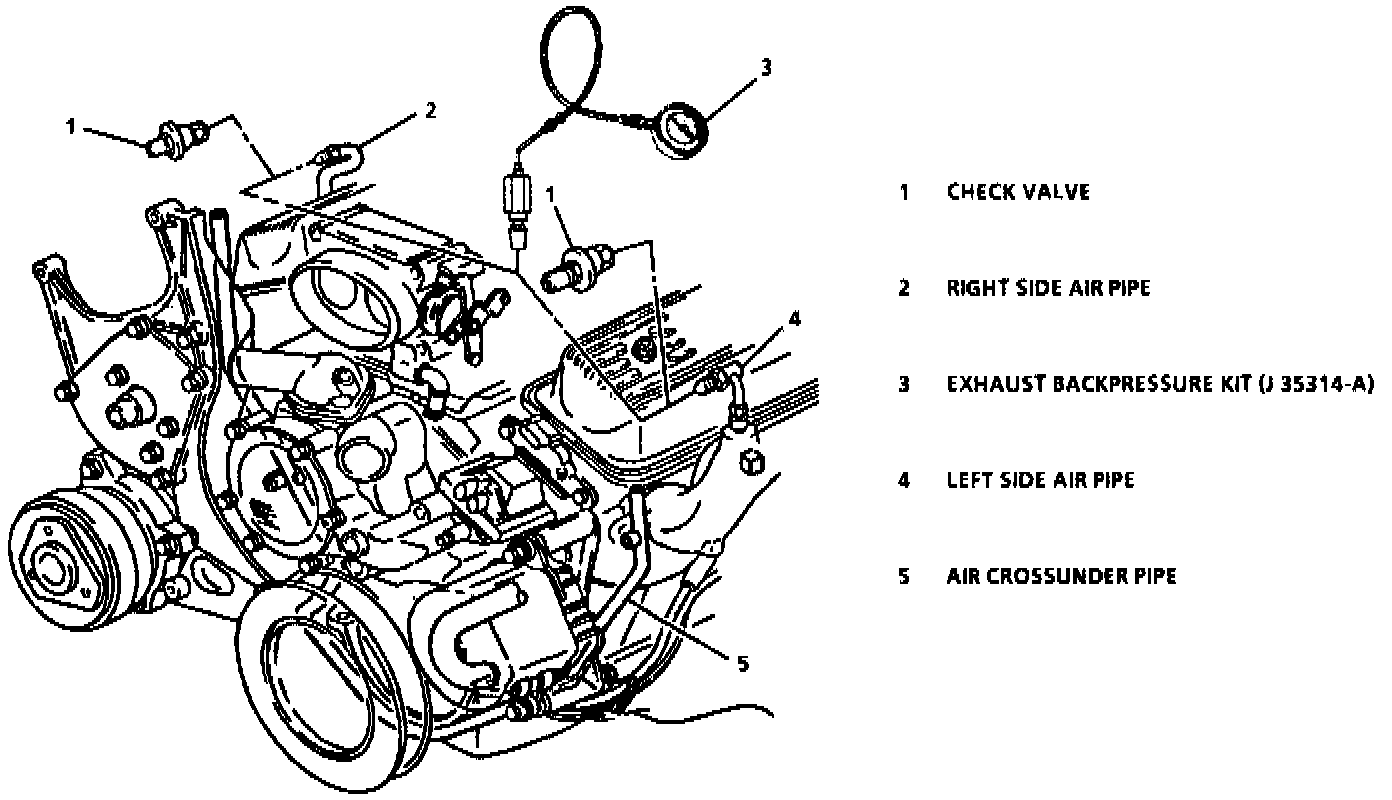 1

2

3

1

4

5

1 CHECK VALVE

2 RIGHT SIDE AIR PIPE

3 EXHAUST BACKPRESSURE KIT (J 35314-A)

4 LEFT SIDE AIR PIPE

5 AIR CROSSUNDER PIPE