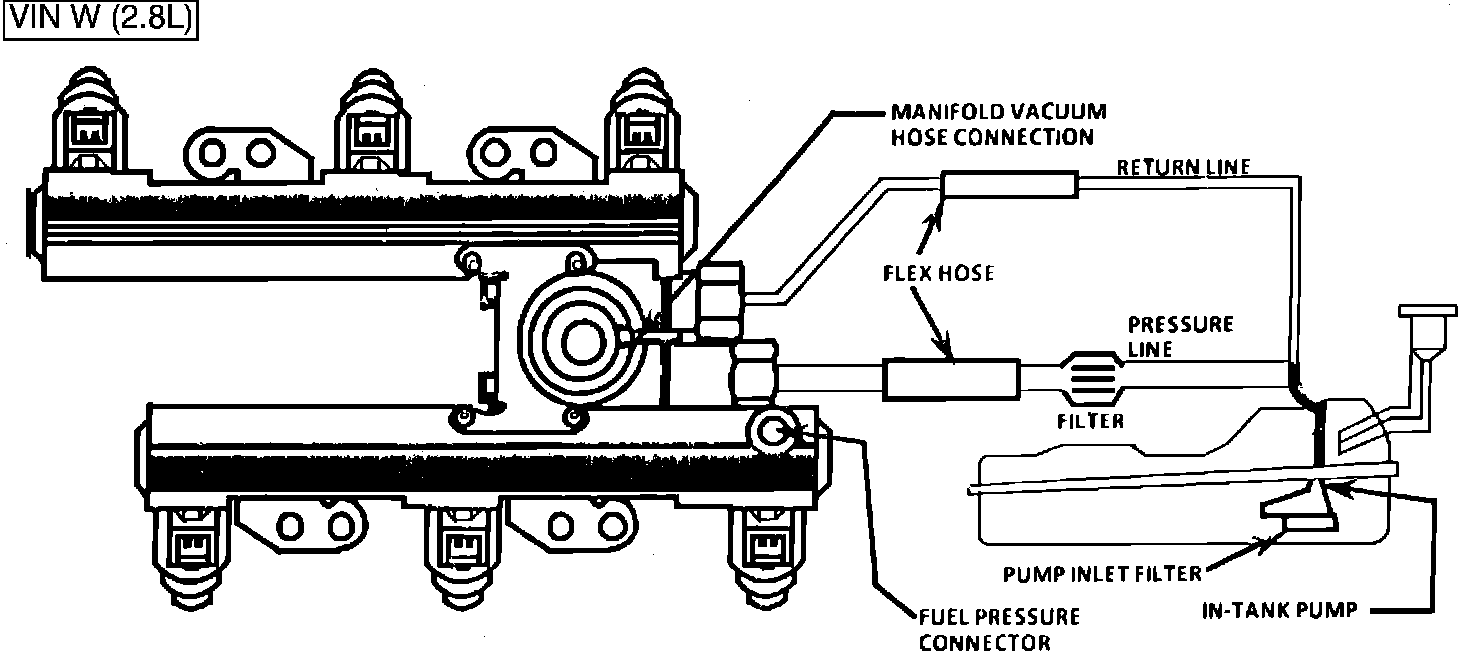 VIN W (2.8L)

MANIFOLD VACUUM HOSE CONNECTION

RETURN LINE

FLEX HOSE

PRESSURE LINE

FILTER

PUMP INLET FILTER

IN-TANK PUMP

FUEL PRESSURE CONNECTOR