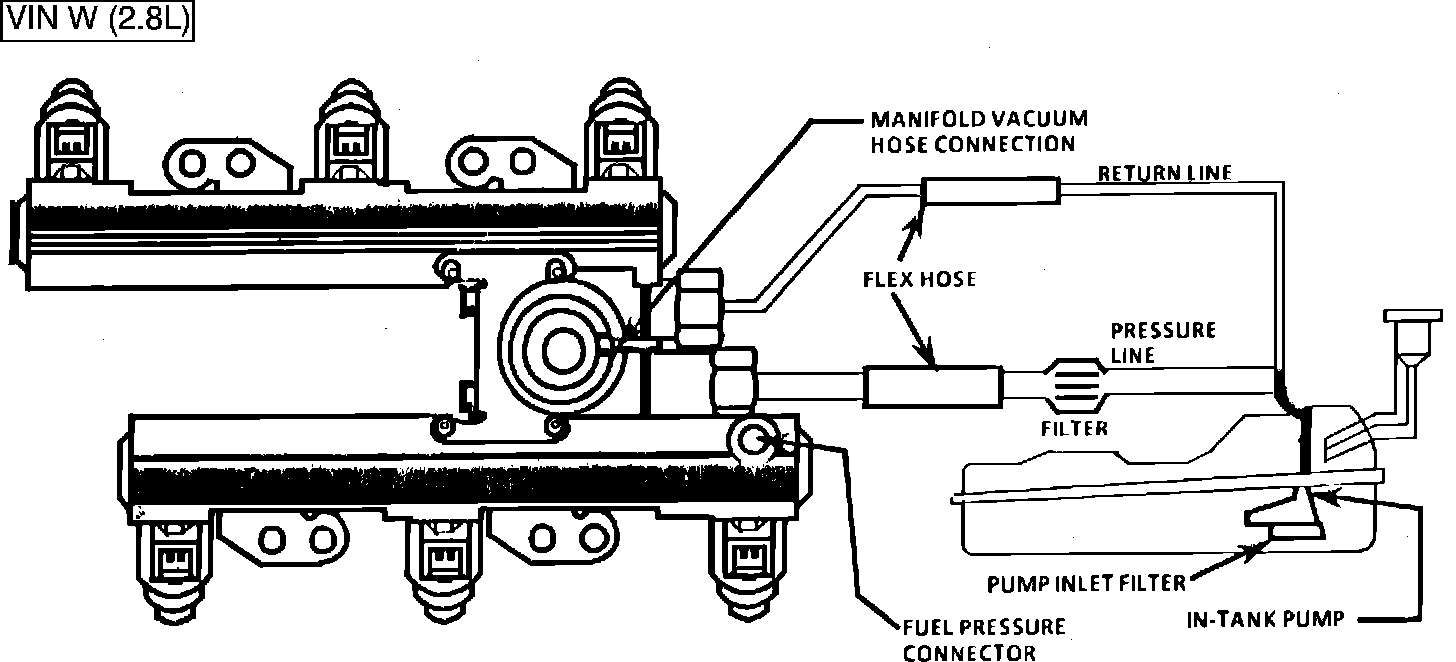 VIN W (2.8L)

MANIFOLD VACUUM HOSE CONNECTION

RETURN LINE

FLEX HOSE

PRESSURE LINE

FILTER

PUMP INLET FILTER

IN-TANK PUMP

FUEL PRESSURE CONNECTOR