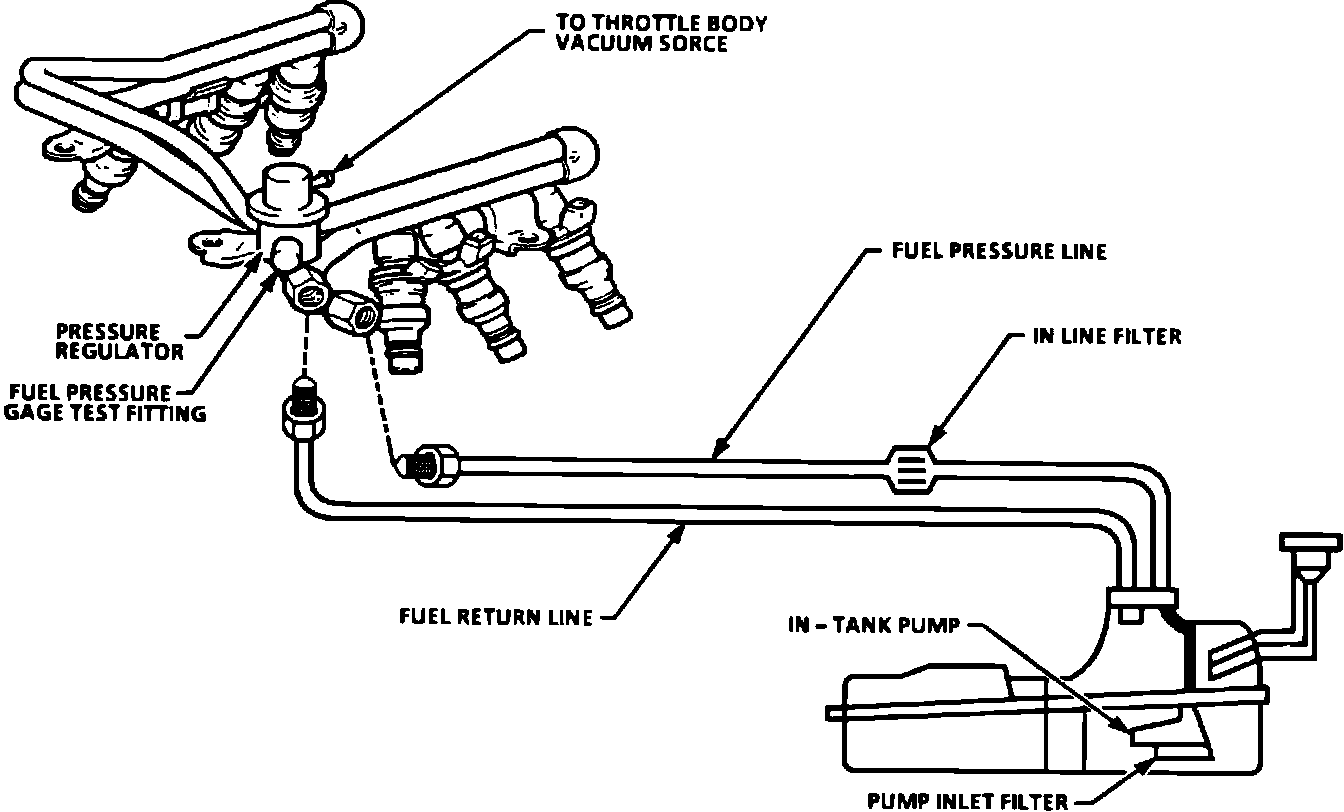 TO THROTTLE BODY VACUUM SORCE

FUEL PRESSURE LINE

IN LINE FILTER

PRESSURE REGULATOR

FUEL PRESSURE GAGE TEST FITTING

FUEL RETURN LINE

IN – TANK PUMP

PUMP INLET FILTER