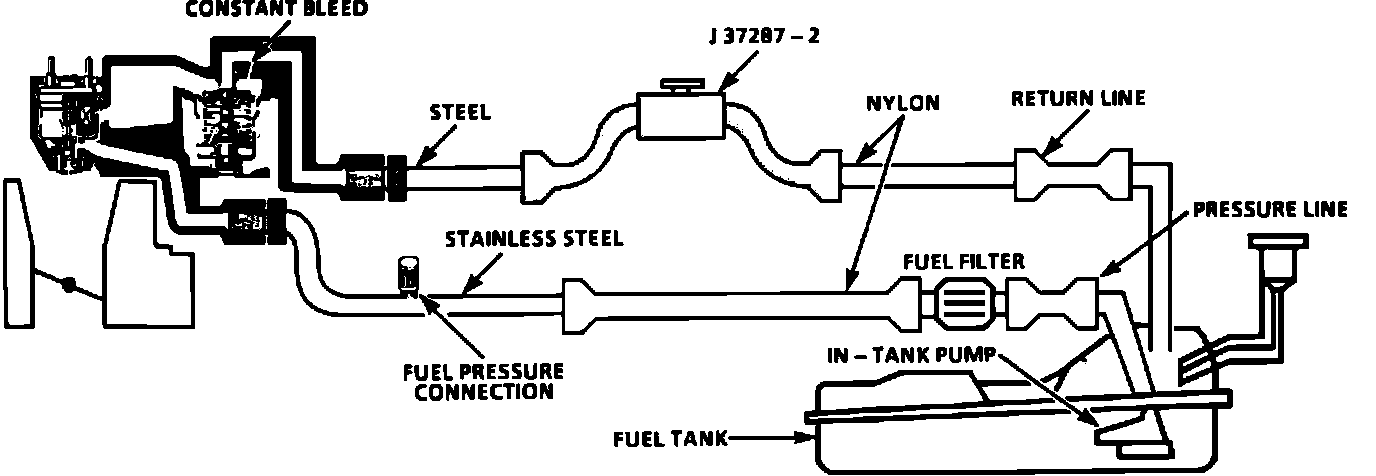 CONSTANT BLEED
J 37287 – 2
STEEL
NYLON
RETURN LINE
PRESSURE LINE
STAINLESS STEEL
FUEL FILTER
FUEL PRESSURE CONNECTION
IN – TANK PUMP
FUEL TANK