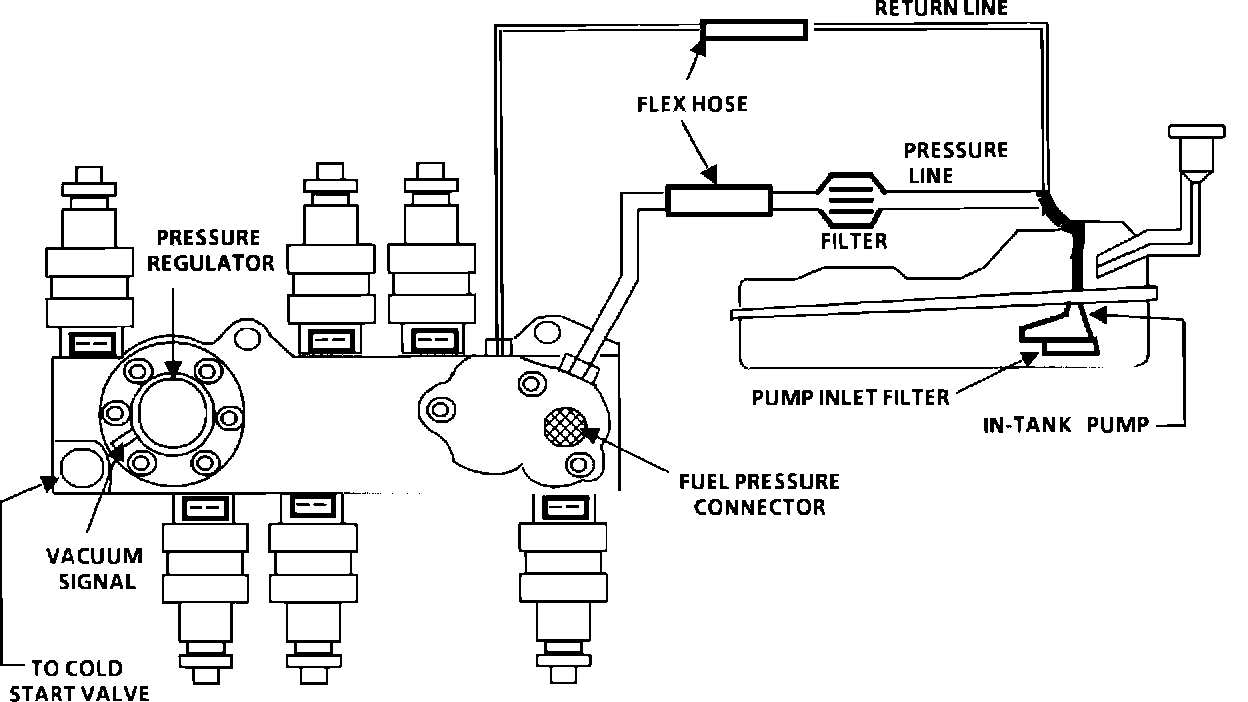 RETURN LINE

FLEX HOSE

PRESSURE LINE

FILTER

PRESSURE REGULATOR

PUMP INLET FILTER

IN-TANK PUMP

FUEL PRESSURE CONNECTOR

VACUUM SIGNAL

TO COLD START VALVE