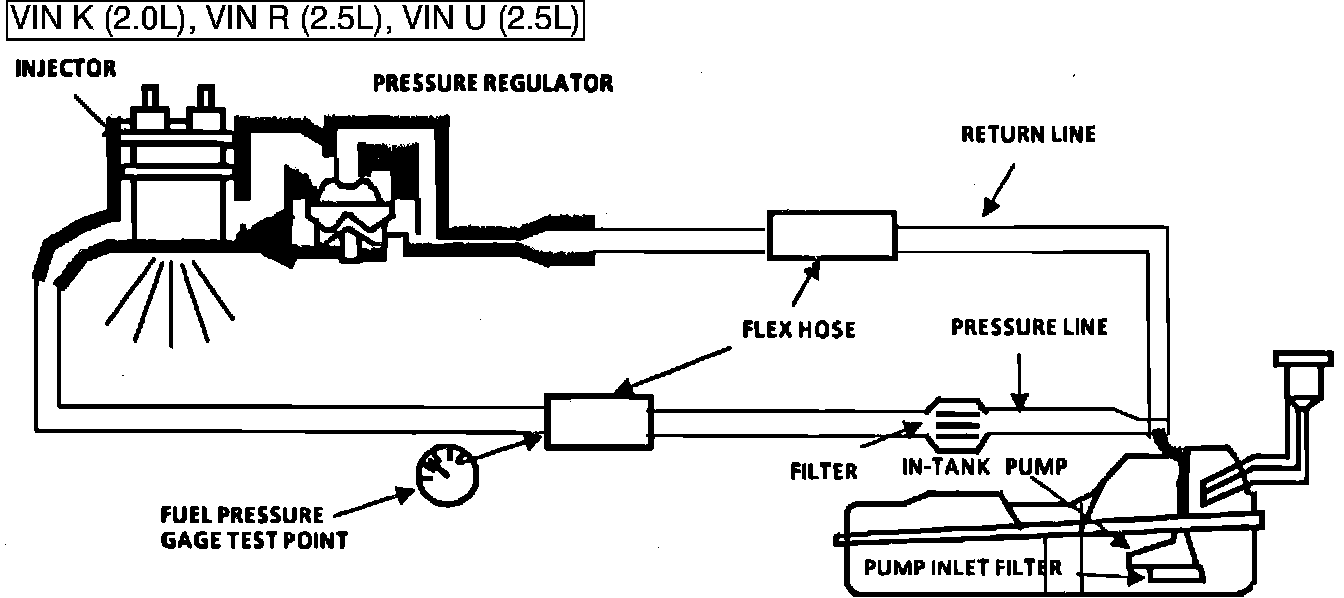 VIN K (2.0L), VIN R (2.5L), VIN U (2.5L)

INJECTOR

PRESSURE REGULATOR

RETURN LINE

FLEX HOSE

PRESSURE LINE

FILTER

IN-TANK PUMP

FUEL PRESSURE GAGE TEST POINT

PUMP INLET FILTER