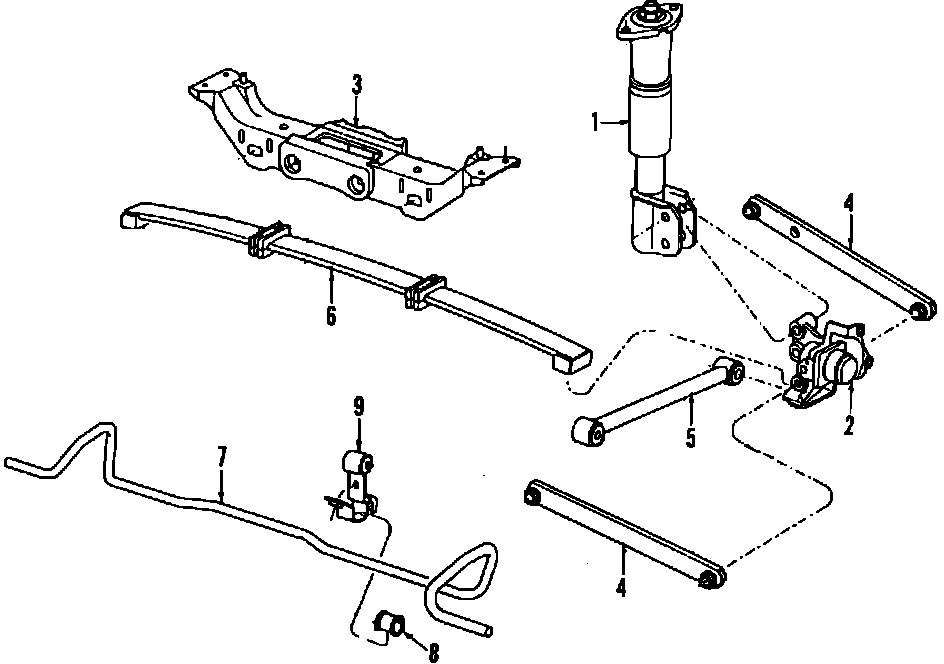 3
1
4
6
2
5
9
7
4
8