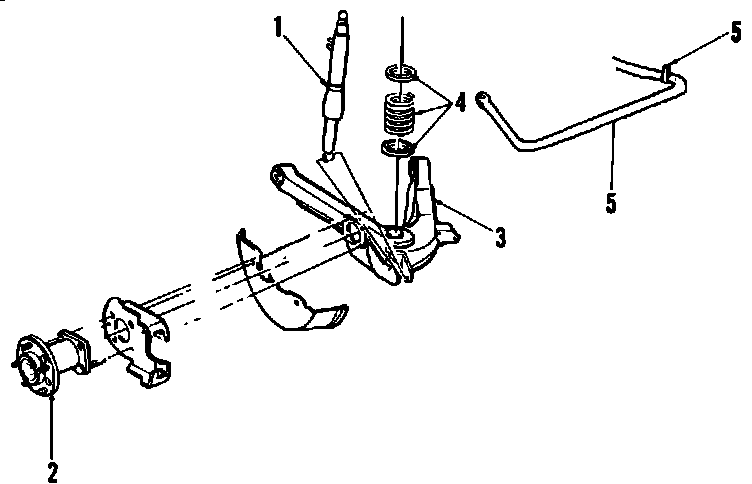 1
5
4
5
3
2