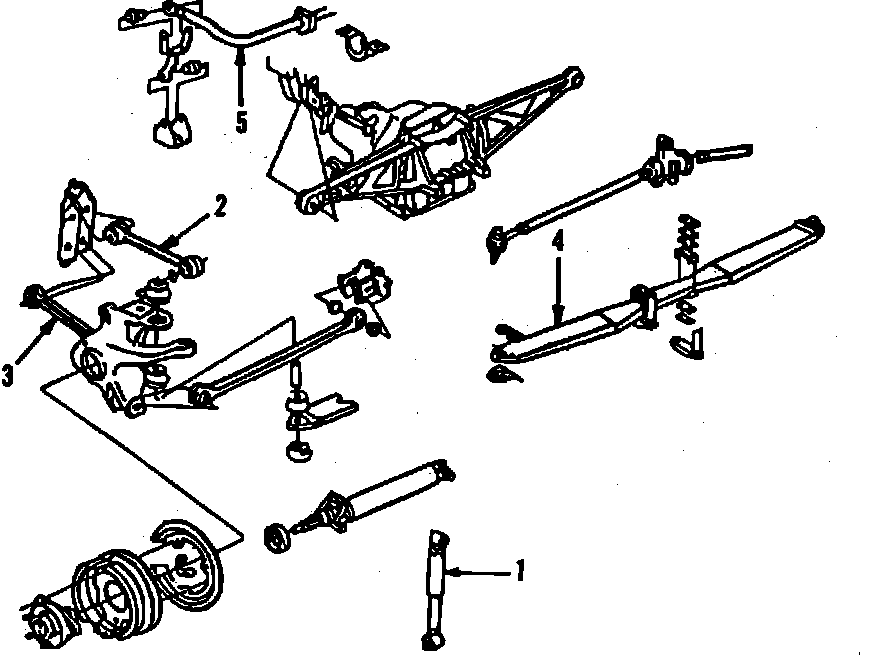 5
2
4
3
1