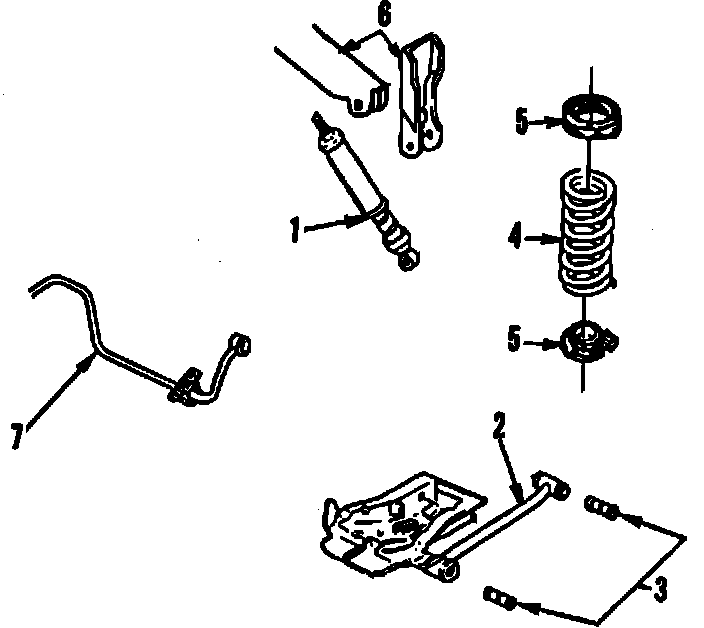 6
5
1
4
5
7
2
3