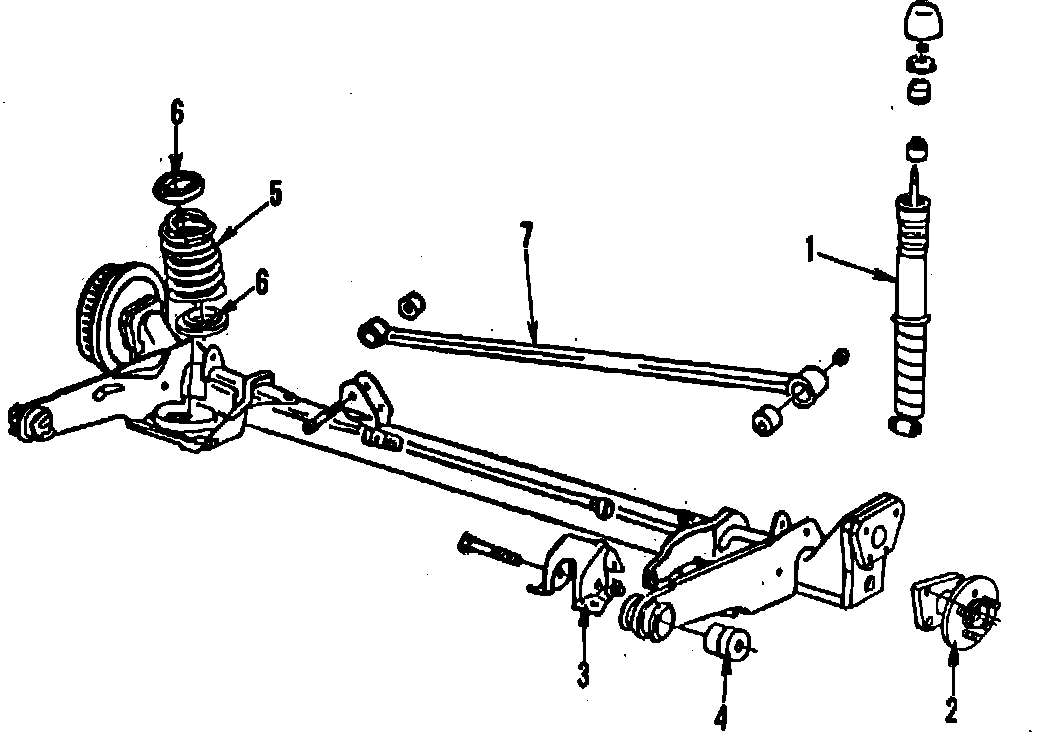 6
5
6
7
1
3
4
2