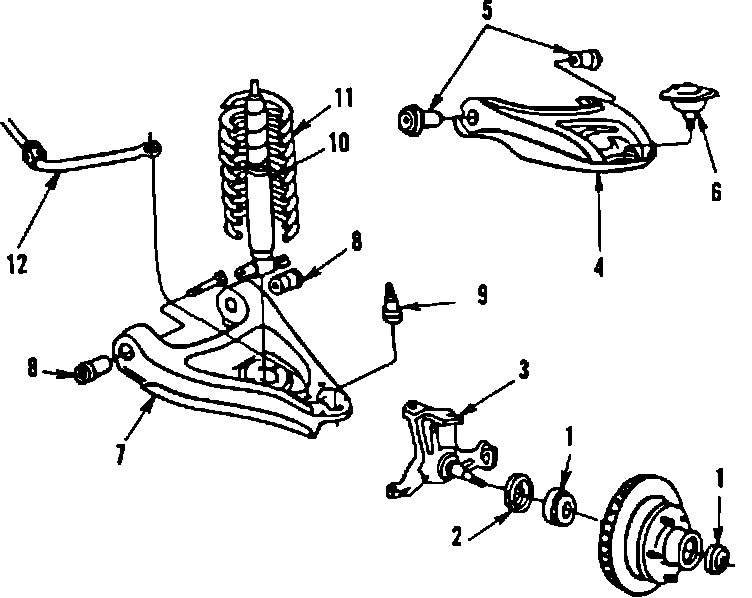 5
11
10
6
12
4
8
9
8
3
7
1
1
2