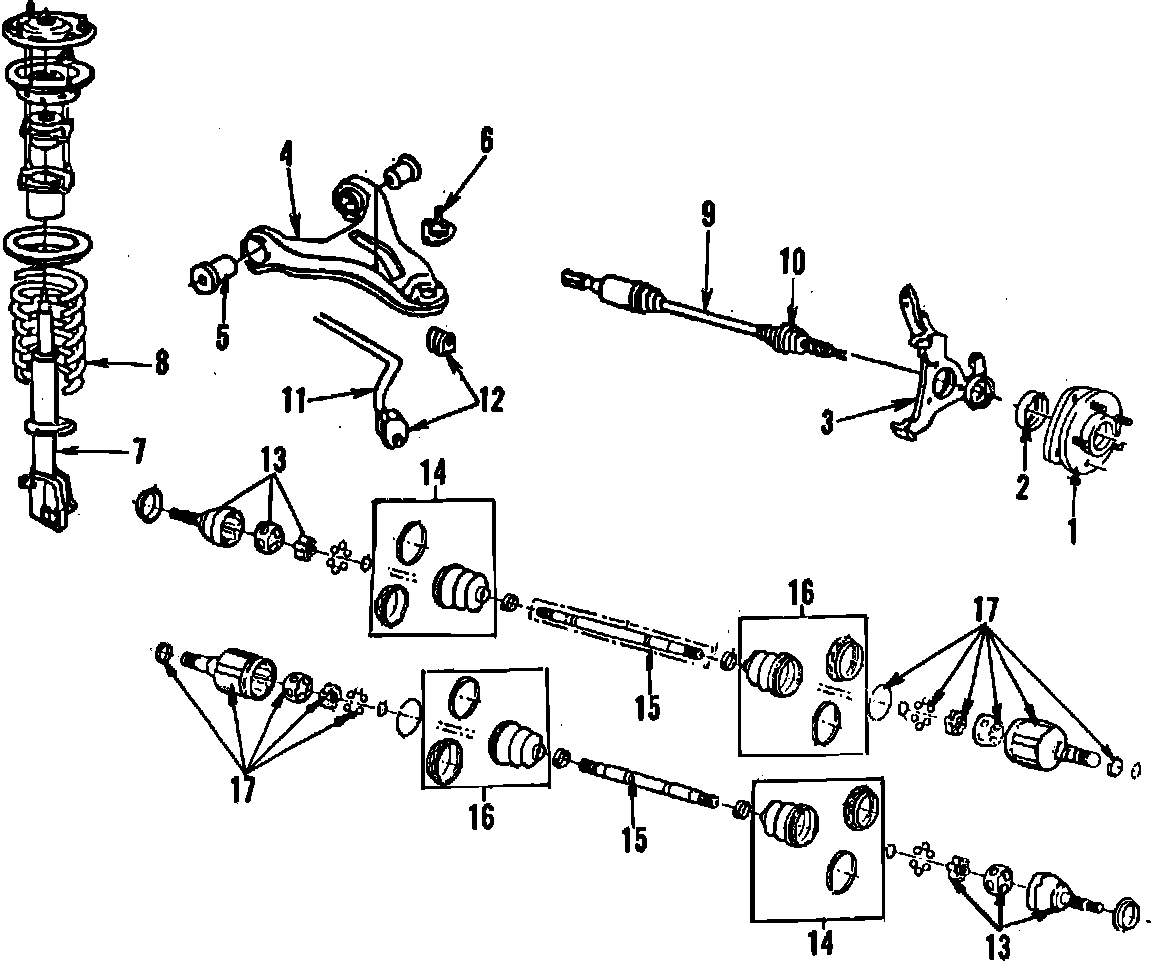 4
6
9
10
5
8
11
12
3
2
1
7
13
14
16
17
15
17
16
15
14
13