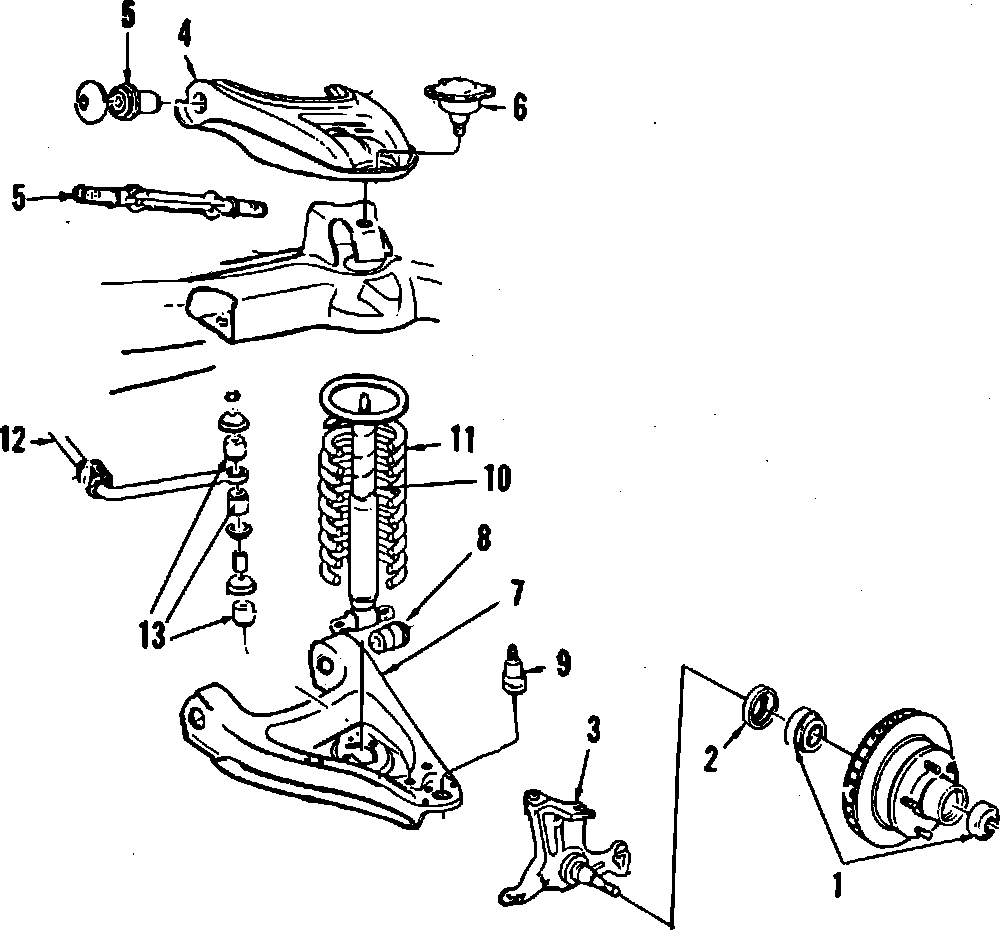 5
4
6
5
12
11
10
8
7
13
9
3
2
1