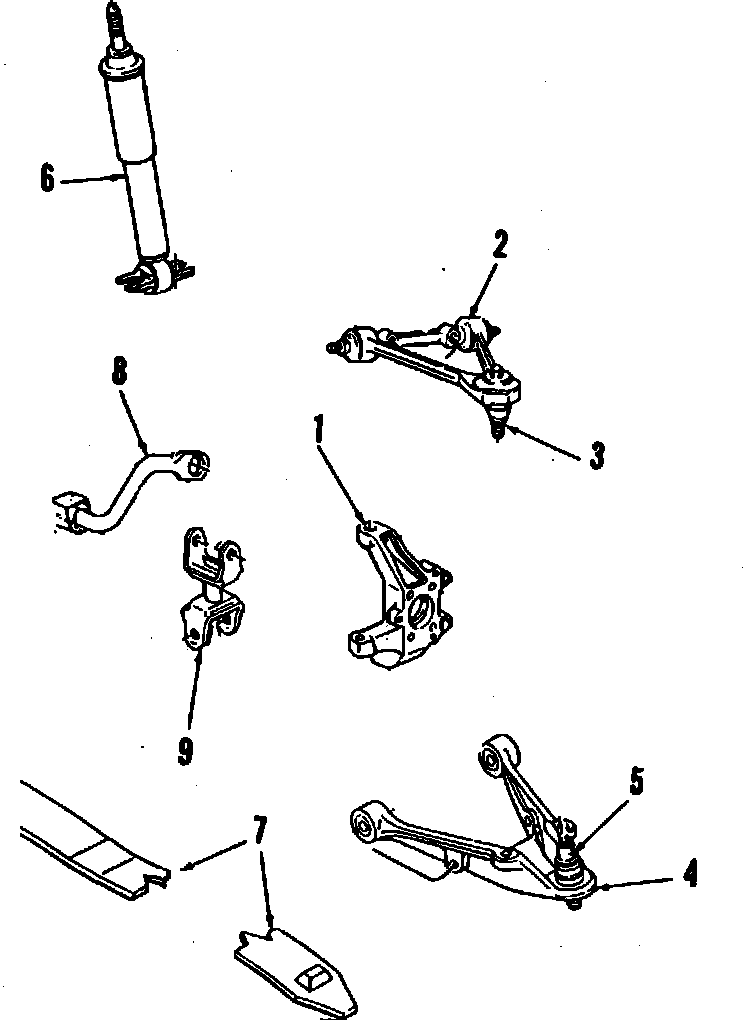 6
2
8
1
3
9
5
7
4