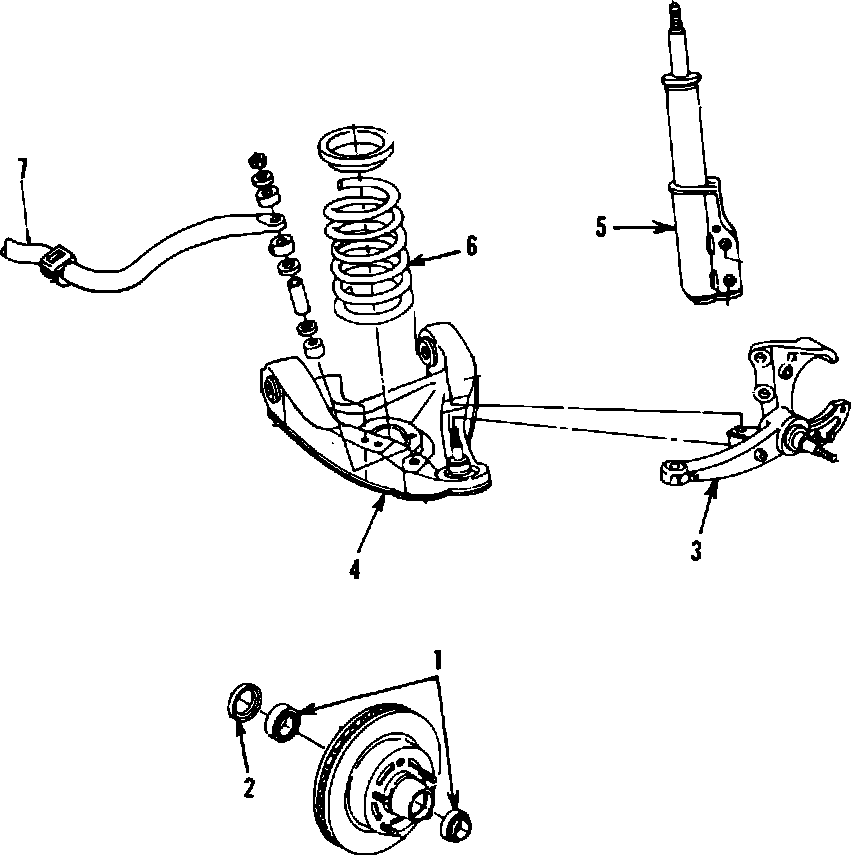 7
6
5
4
3
1
2