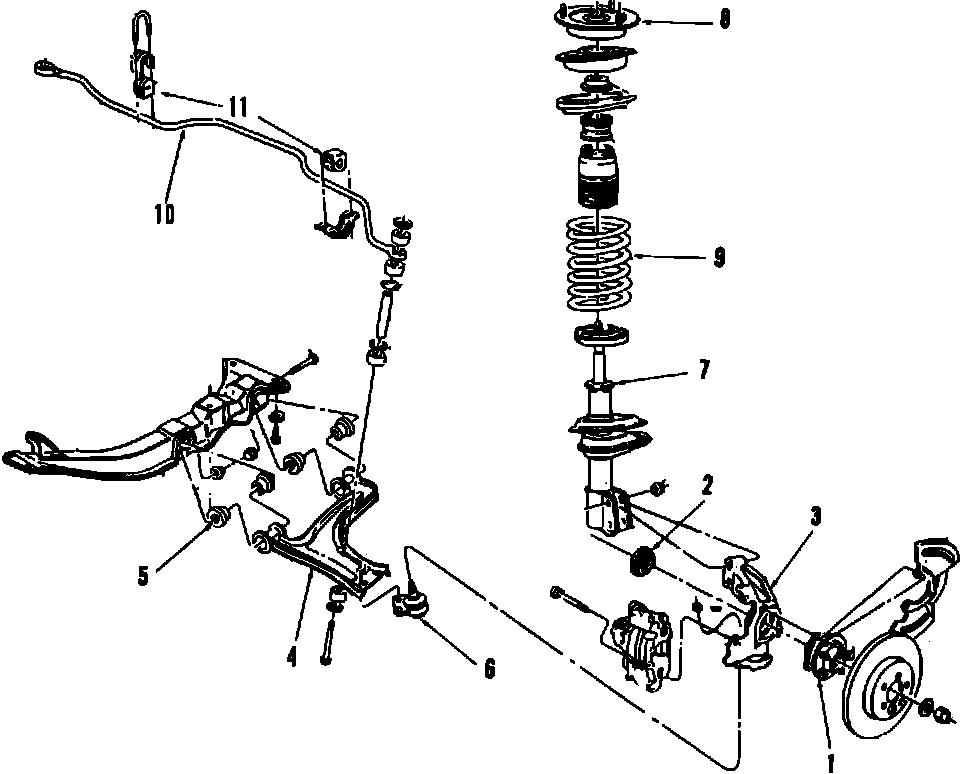 8
11
10
9
7
2
3
5
4
6
1