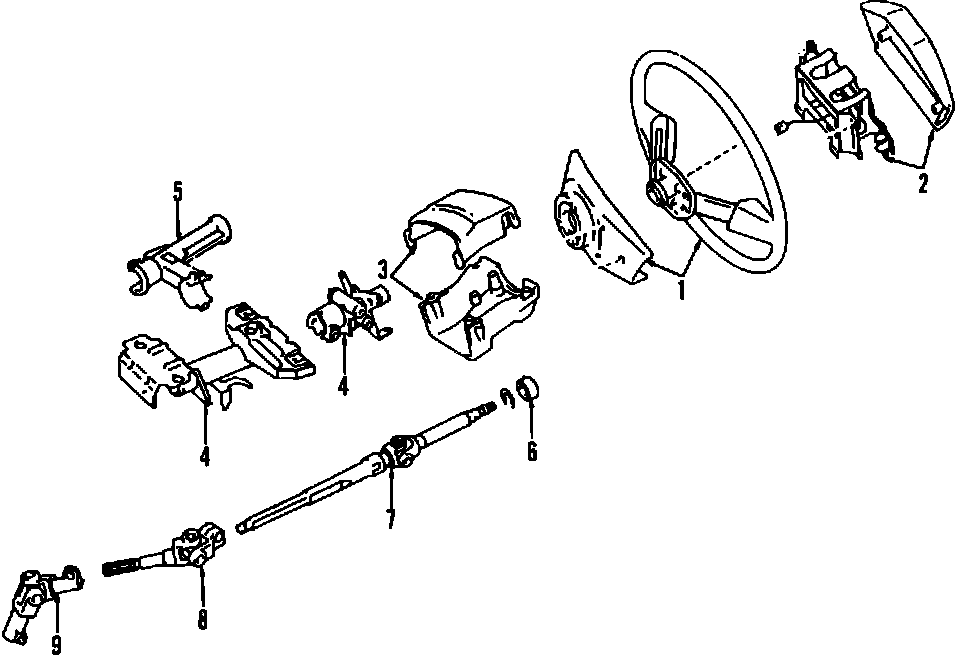 5
2
3
1
4
4
6
7
8
9