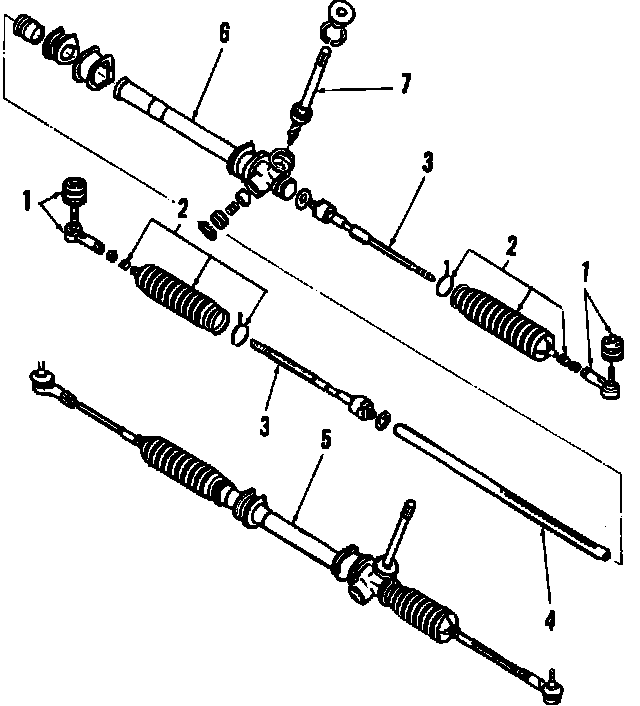 6
7
3
1
2
2
1
3
5
4