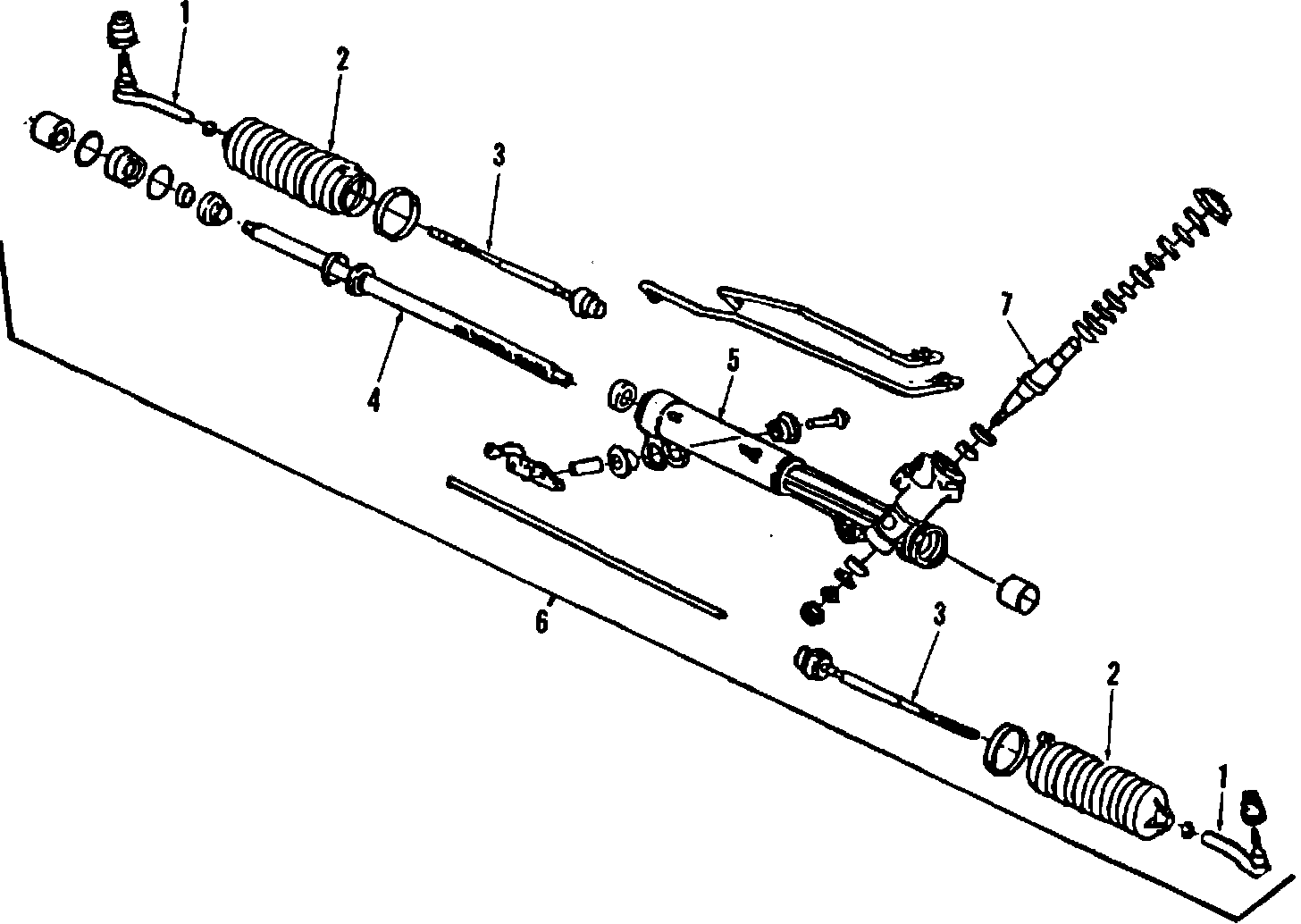 1
2
3
4
5
7
6
3
2
1