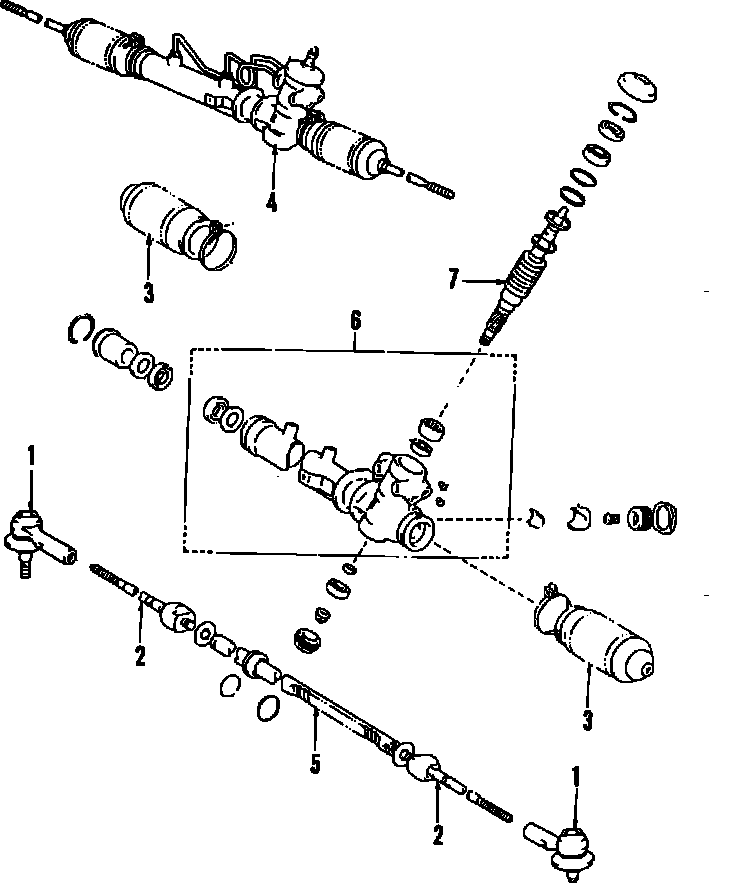 4
3
7
6
1
2
5
3
2
1