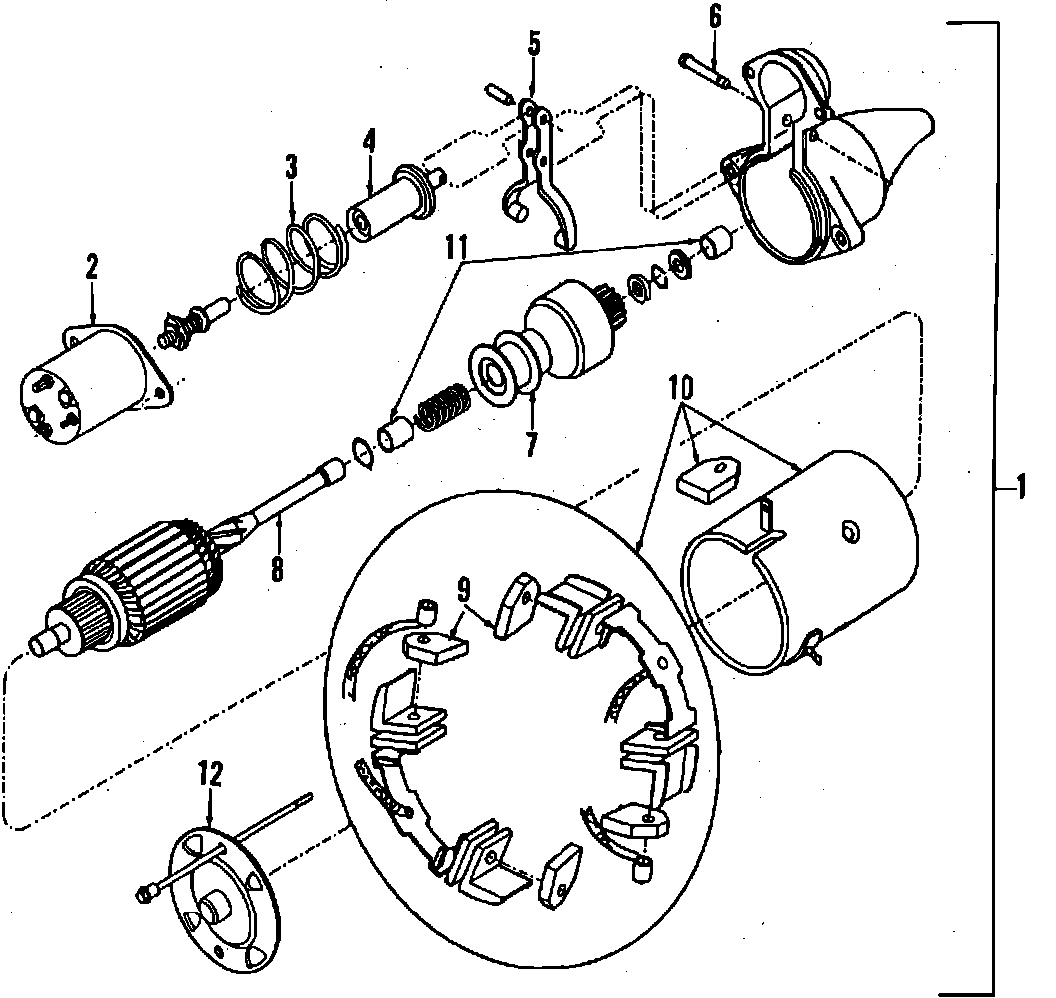 6
5
4
3
2
11
7
10
1
8
9
12