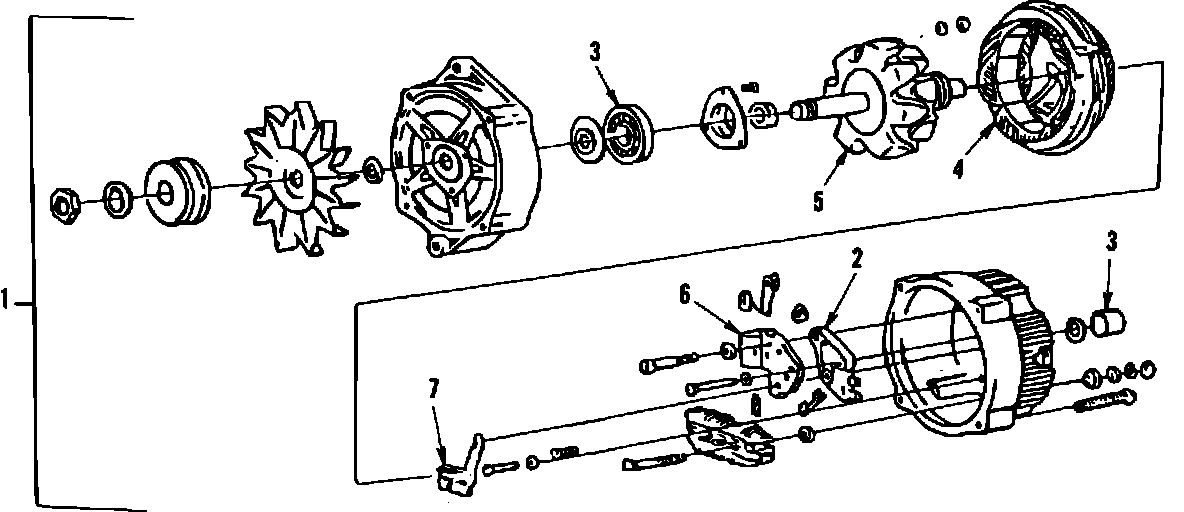 1
3
5
4
6
2
3
7