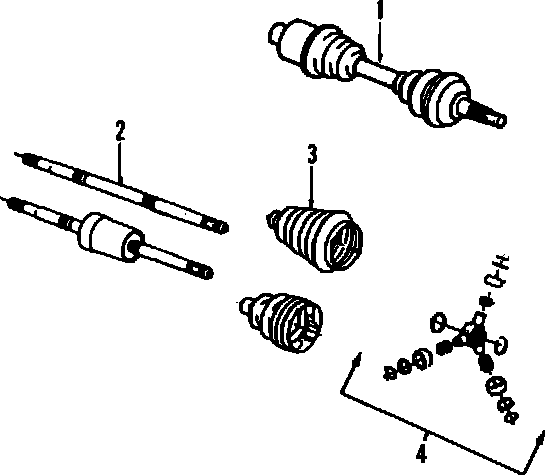 1
2
3
4