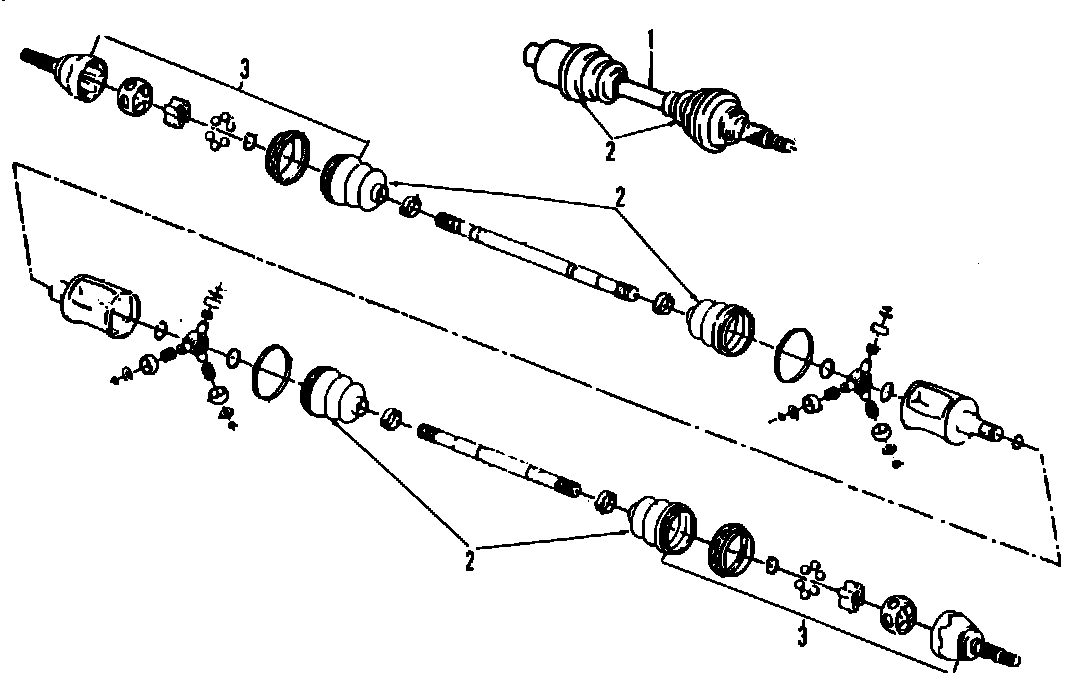 3
1
2
2
2
3