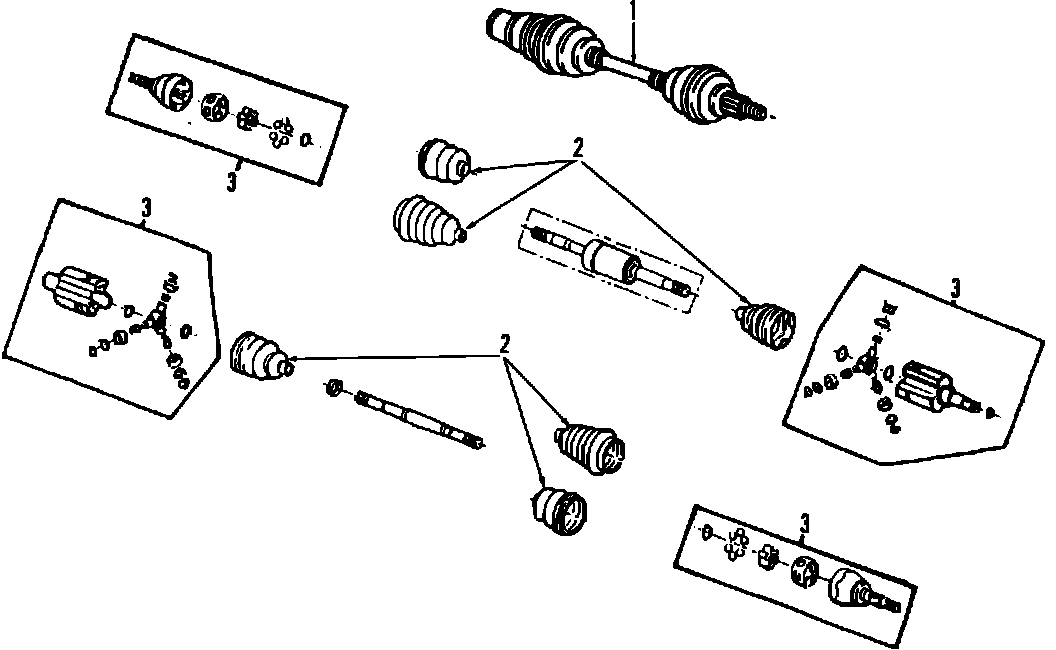 1
3
2
3
3
2
3