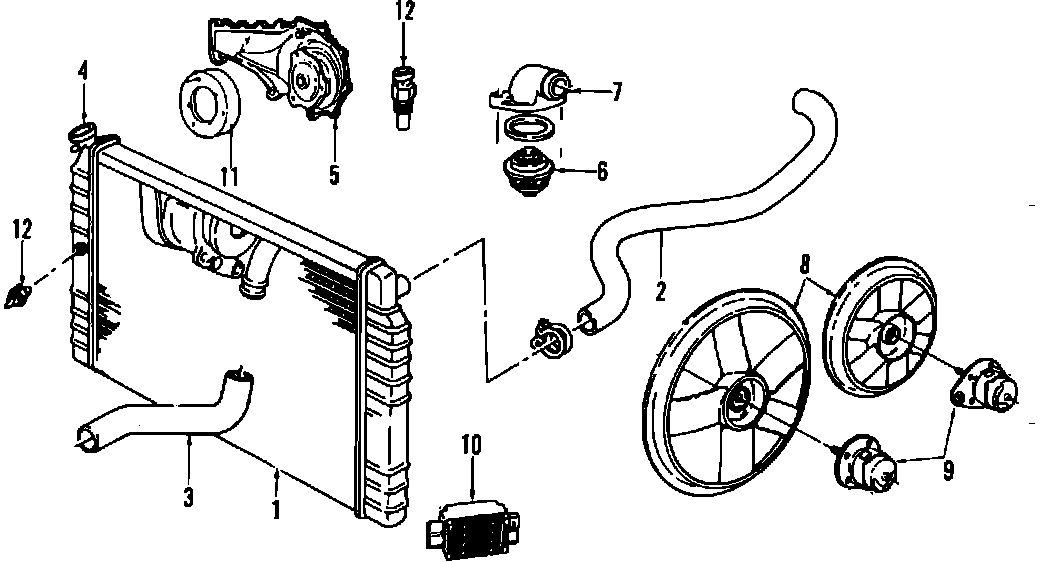 12
4
7
11
5
6
12
2
8
3
1
10
9