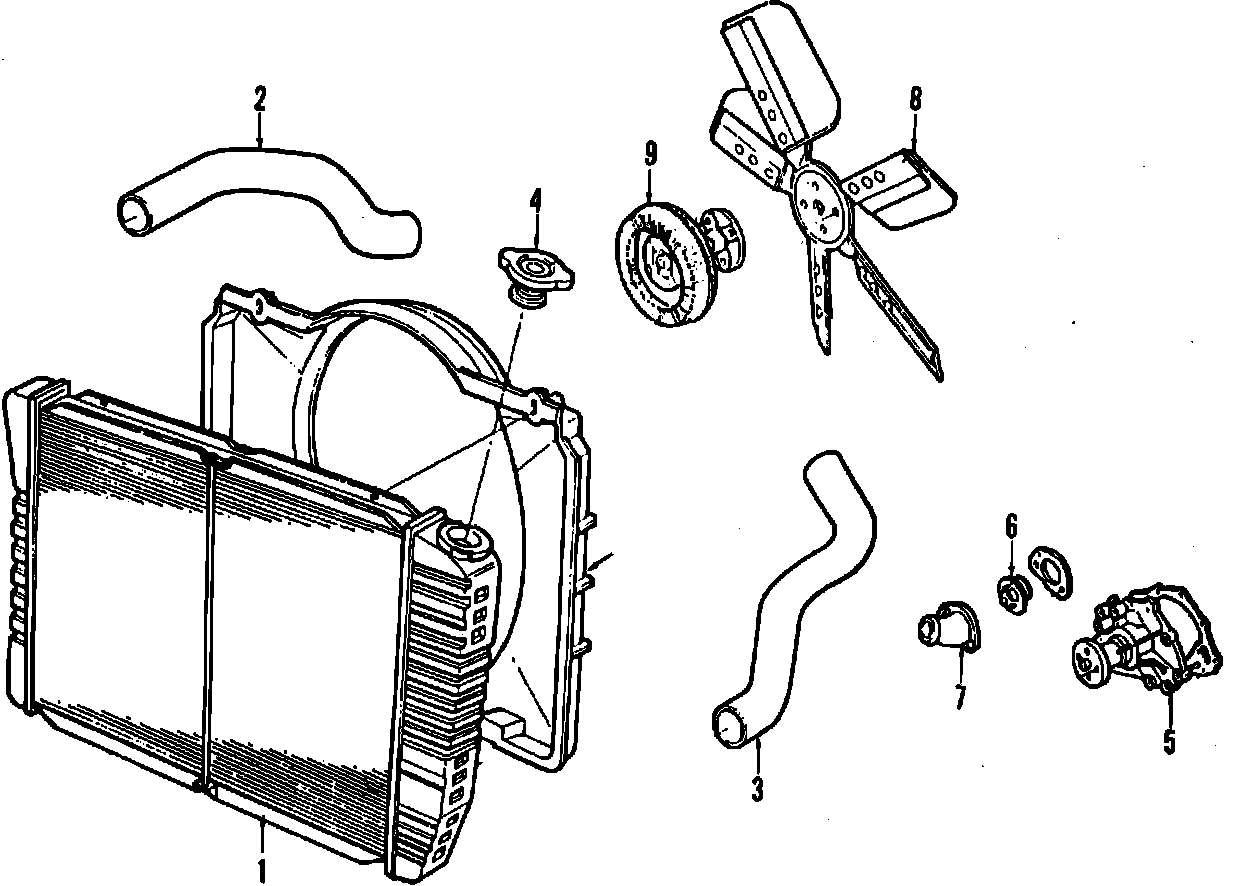 2
8
9
4
6
7
5
3
1