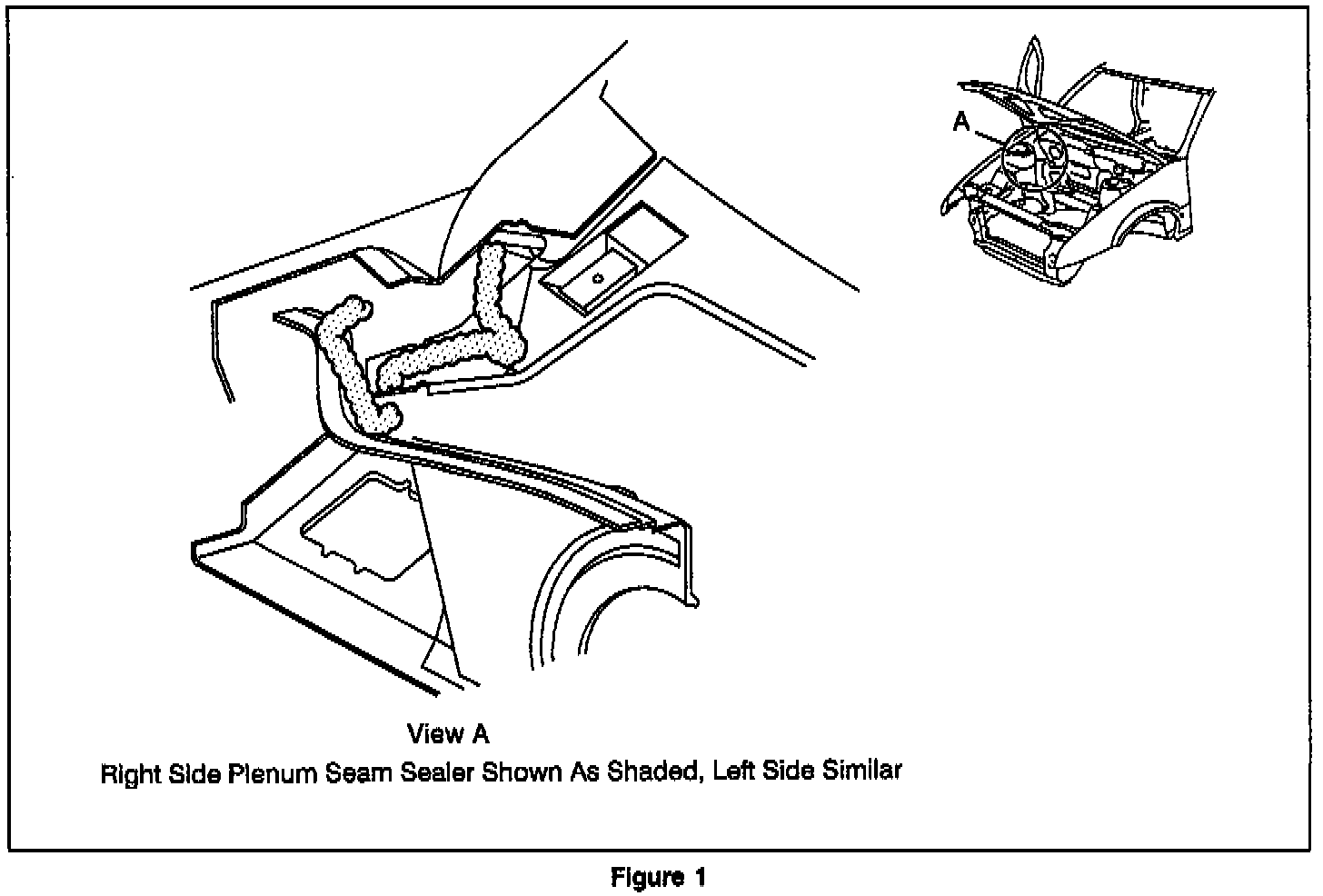 A

View A
Right Side Plenum Seam Sealer Shown As Shaded, Left Side Similar

Figure 1