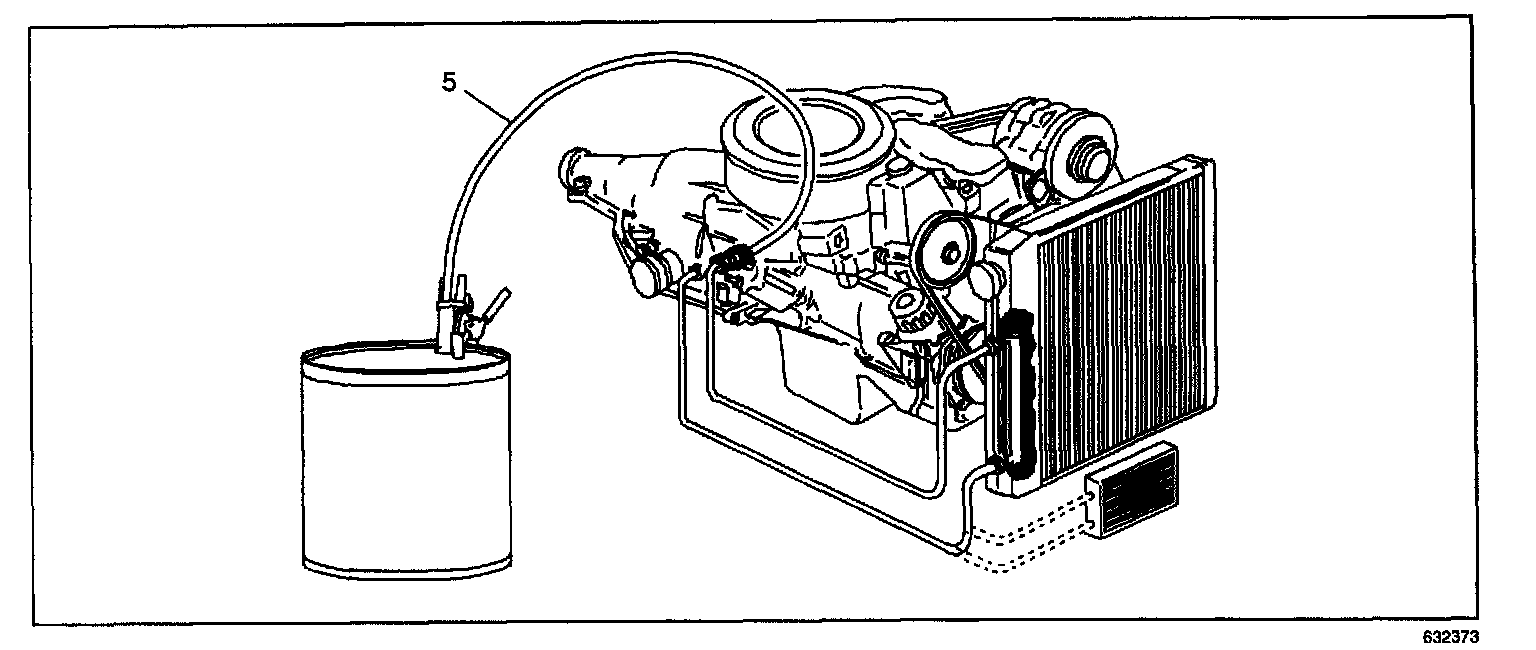 5

632373