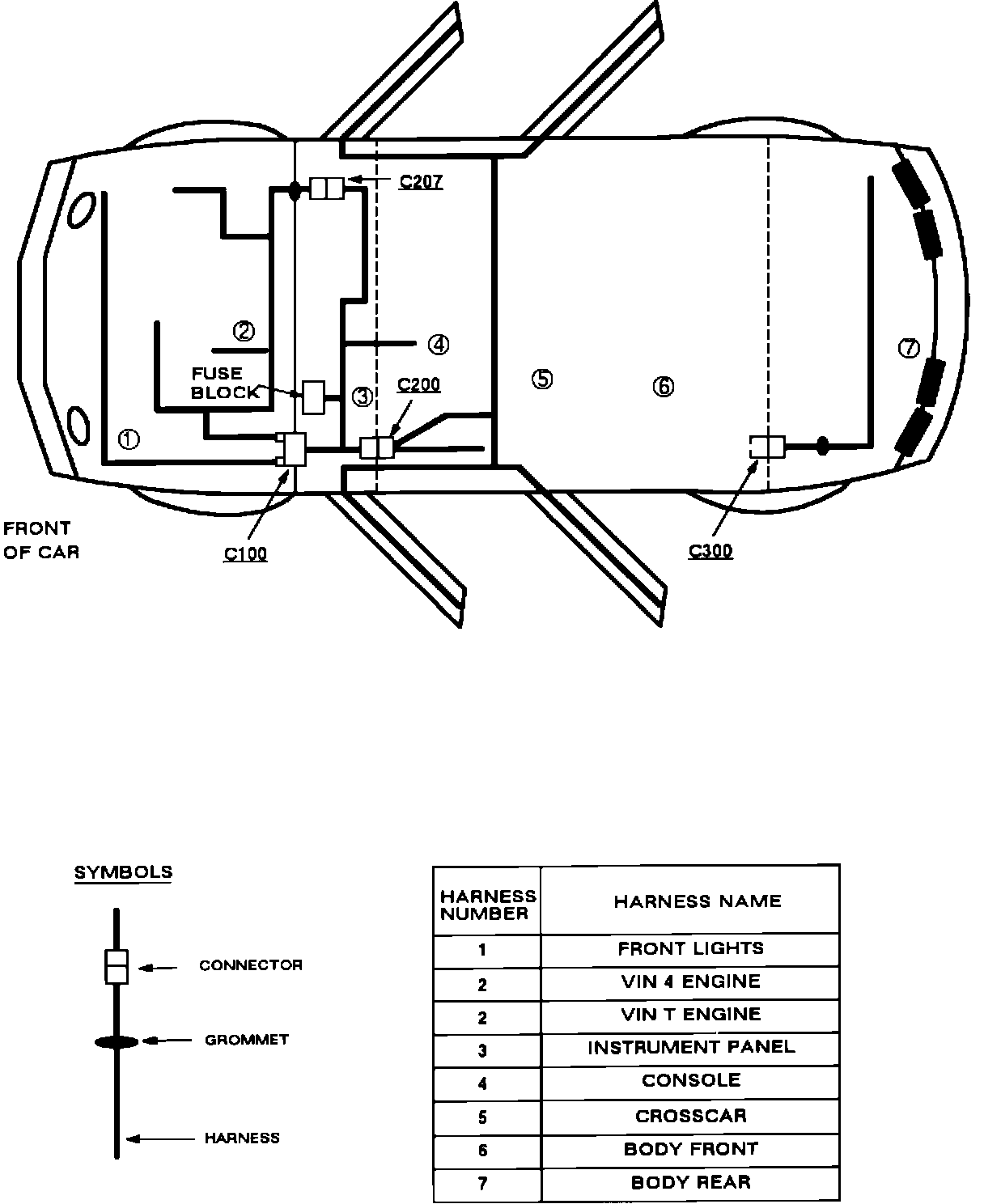 C207

②

④

FUSE BLOCK

③

C200

⑤

⑥

⑦

①

FRONT OF CAR

C100

C300

SYMBOLS

CONNECTOR

GROMMET

HARNESS

| HARNESS NUMBER | HARNESS NAME |
|---|---|
| 1 | FRONT LIGHTS |
| 2 | VIN 4 ENGINE |
| 2 | VIN T ENGINE |
| 3 | INSTRUMENT PANEL |
| 4 | CONSOLE |
| 5 | CROSSCAR |
| 6 | BODY FRONT |
| 7 | BODY REAR |