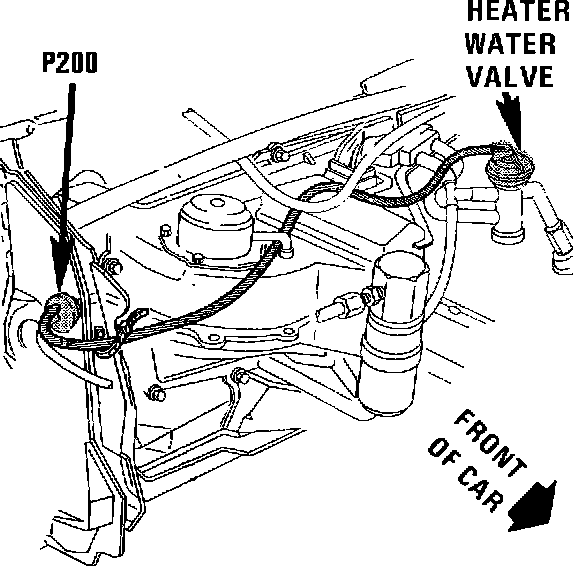 P200

HEATER WATER VALVE

FRONT OF CAR