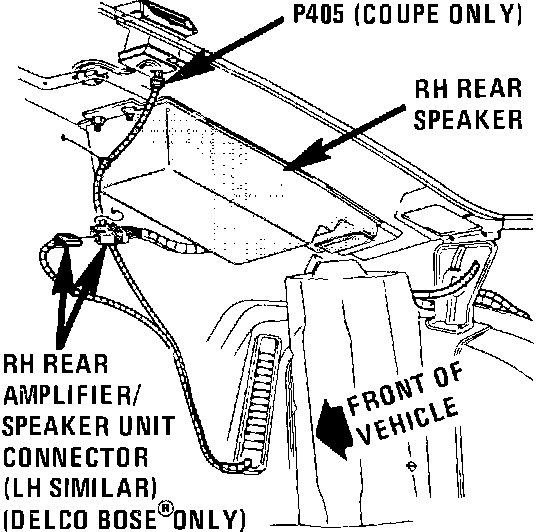 P405 (COUPE ONLY)

RH REAR SPEAKER

RH REAR AMPLIFIER/ SPEAKER UNIT CONNECTOR (LH SIMILAR) (DELCO BOSE® ONLY)

FRONT OF VEHICLE