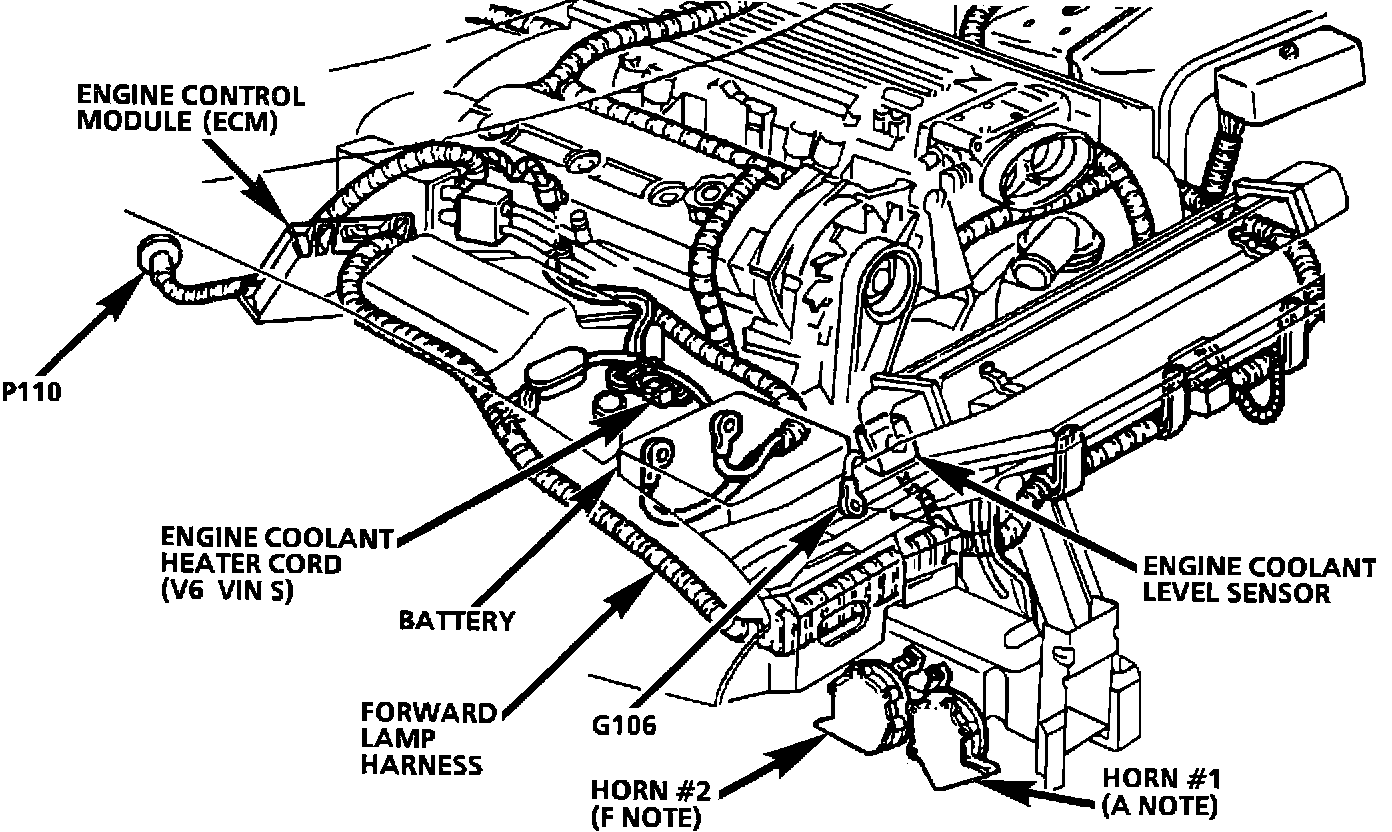 ENGINE CONTROL MODULE (ECM)

P110

ENGINE COOLANT HEATER CORD (V6 VIN S)

BATTERY

FORWARD LAMP HARNESS

G106

ENGINE COOLANT LEVEL SENSOR

HORN #2 (F NOTE)

HORN #1 (A NOTE)