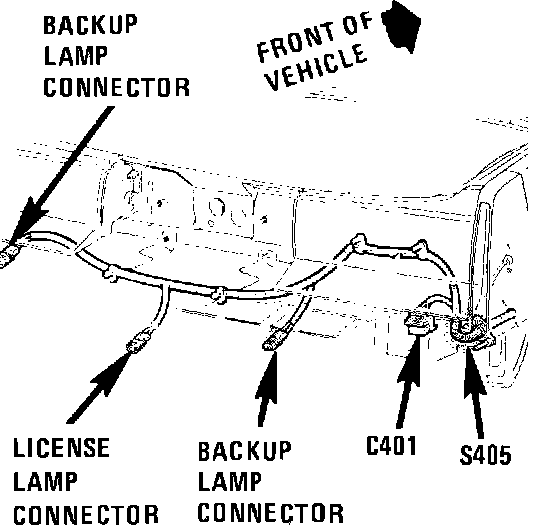 BACKUP LAMP CONNECTOR

FRONT OF VEHICLE

LICENSE LAMP CONNECTOR

BACKUP LAMP CONNECTOR

C401

S405