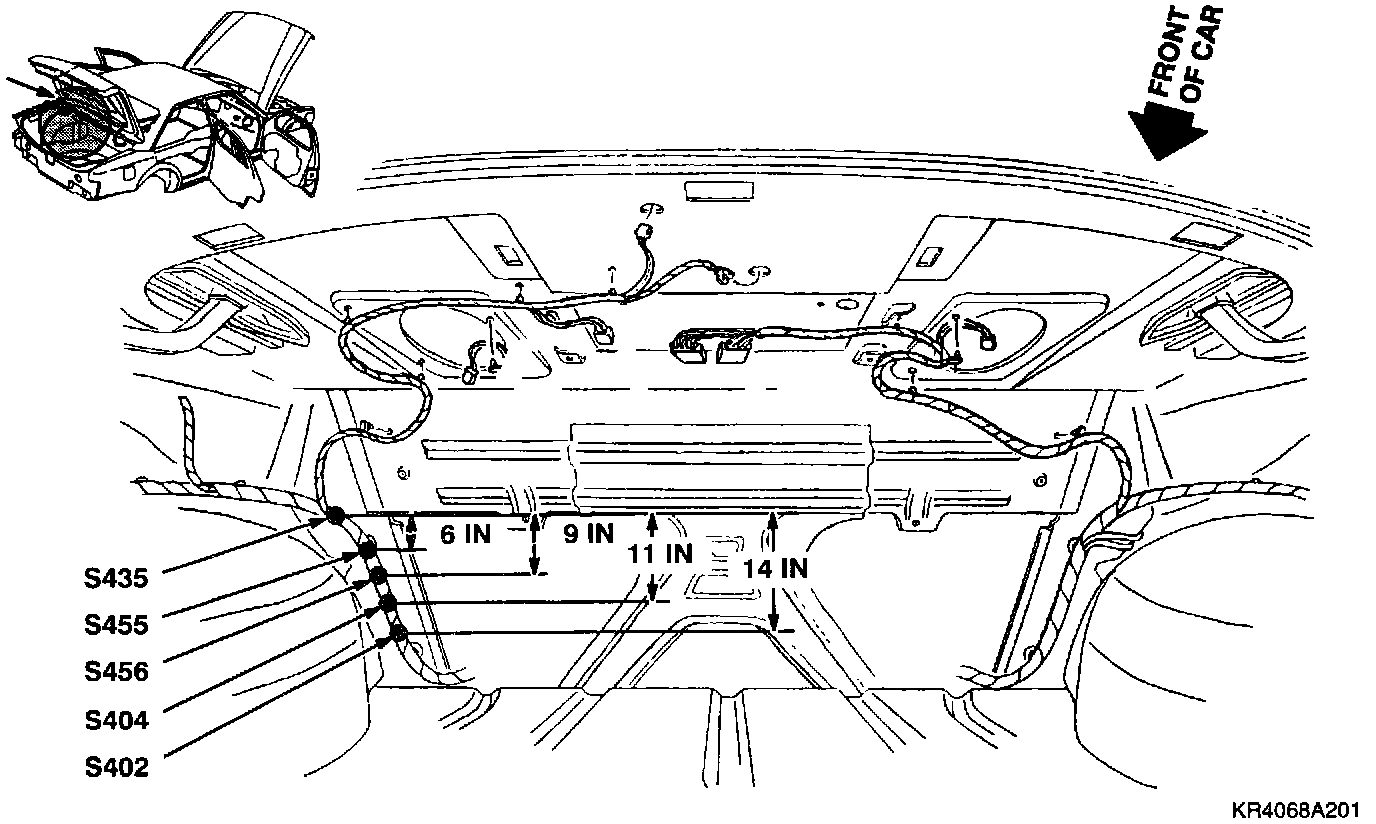 FRONT OF CAR

6 IN
9 IN
11 IN
14 IN

S435
S455
S456
S404
S402

KR4068A201