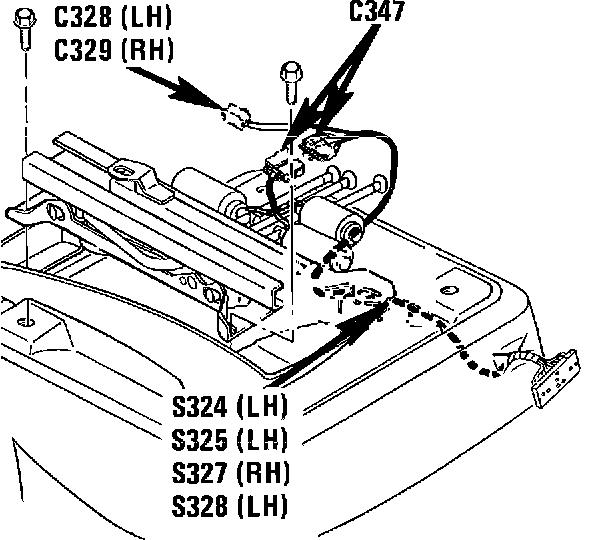 C328 (LH)
C329 (RH)

C347

S324 (LH)
S325 (LH)
S327 (RH)
S328 (LH)