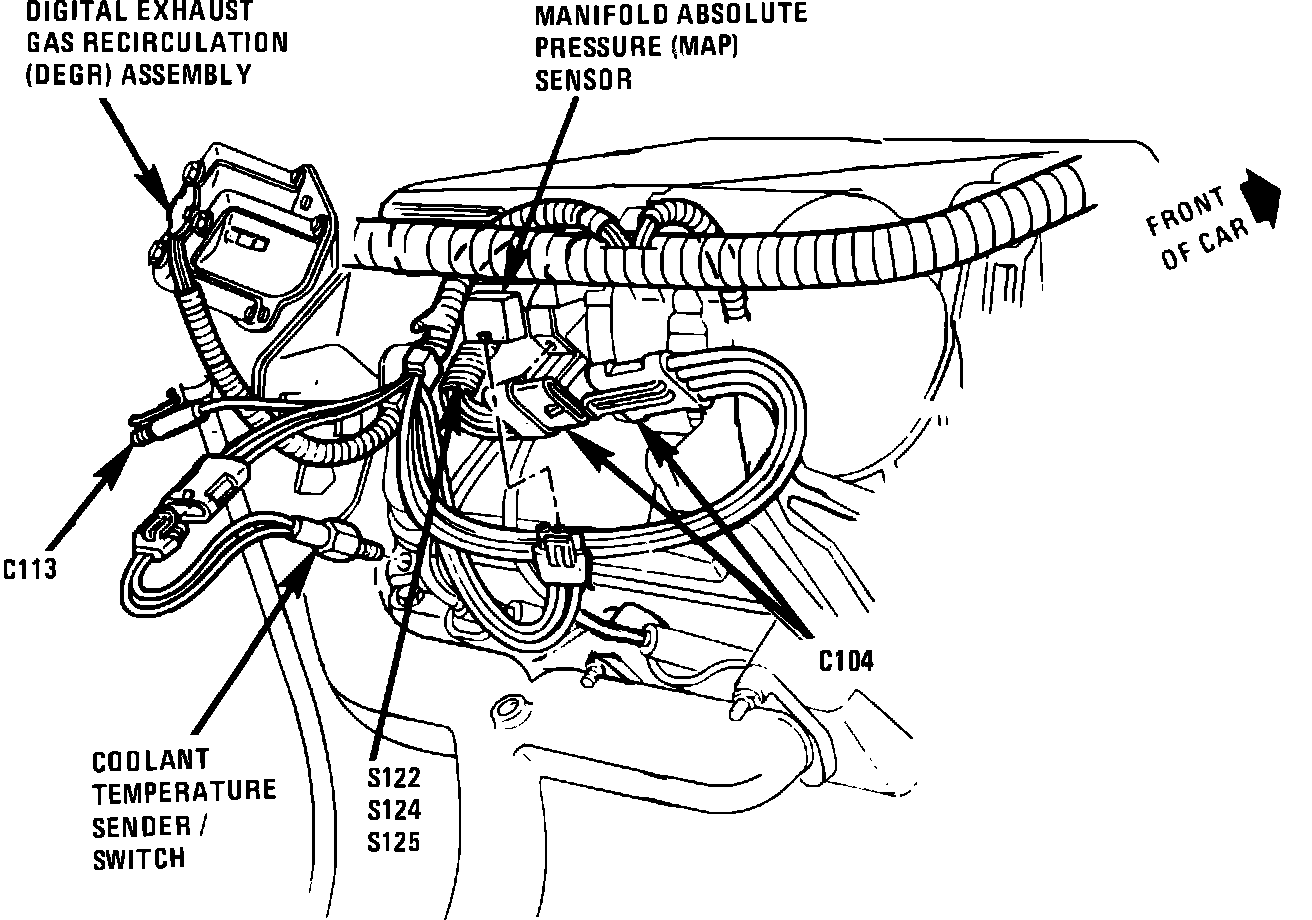 DIGITAL EXHAUST GAS RECIRCULATION (DEGR) ASSEMBLY

MANIFOLD ABSOLUTE PRESSURE (MAP) SENSOR

FRONT OF CAR

C113

C104

COOLANT TEMPERATURE SENDER / SWITCH

S122
S124
S125