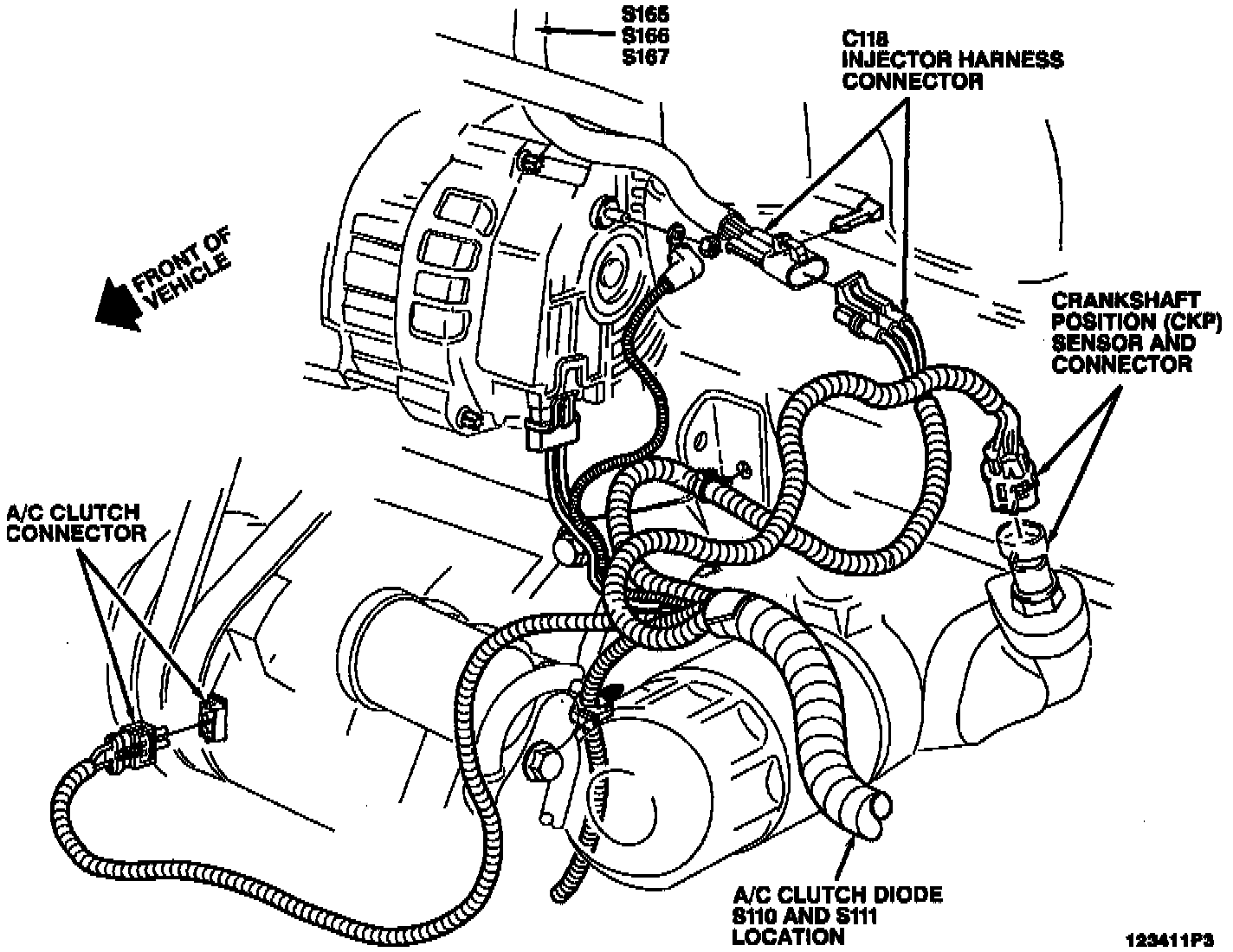 S165
S166
S167

C118
INJECTOR HARNESS
CONNECTOR

FRONT OF
VEHICLE

CRANKSHAFT
POSITION (CKP)
SENSOR AND
CONNECTOR

A/C CLUTCH
CONNECTOR

A/C CLUTCH DIODE
S110 AND S111
LOCATION

123411P3