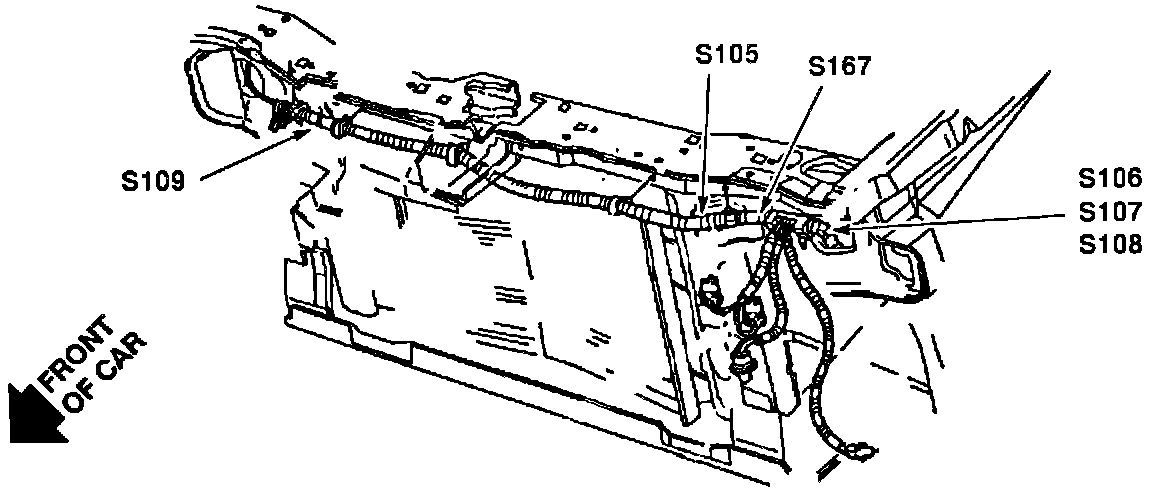 S105
S167
S109
S106
S107
S108
FRONT OF CAR