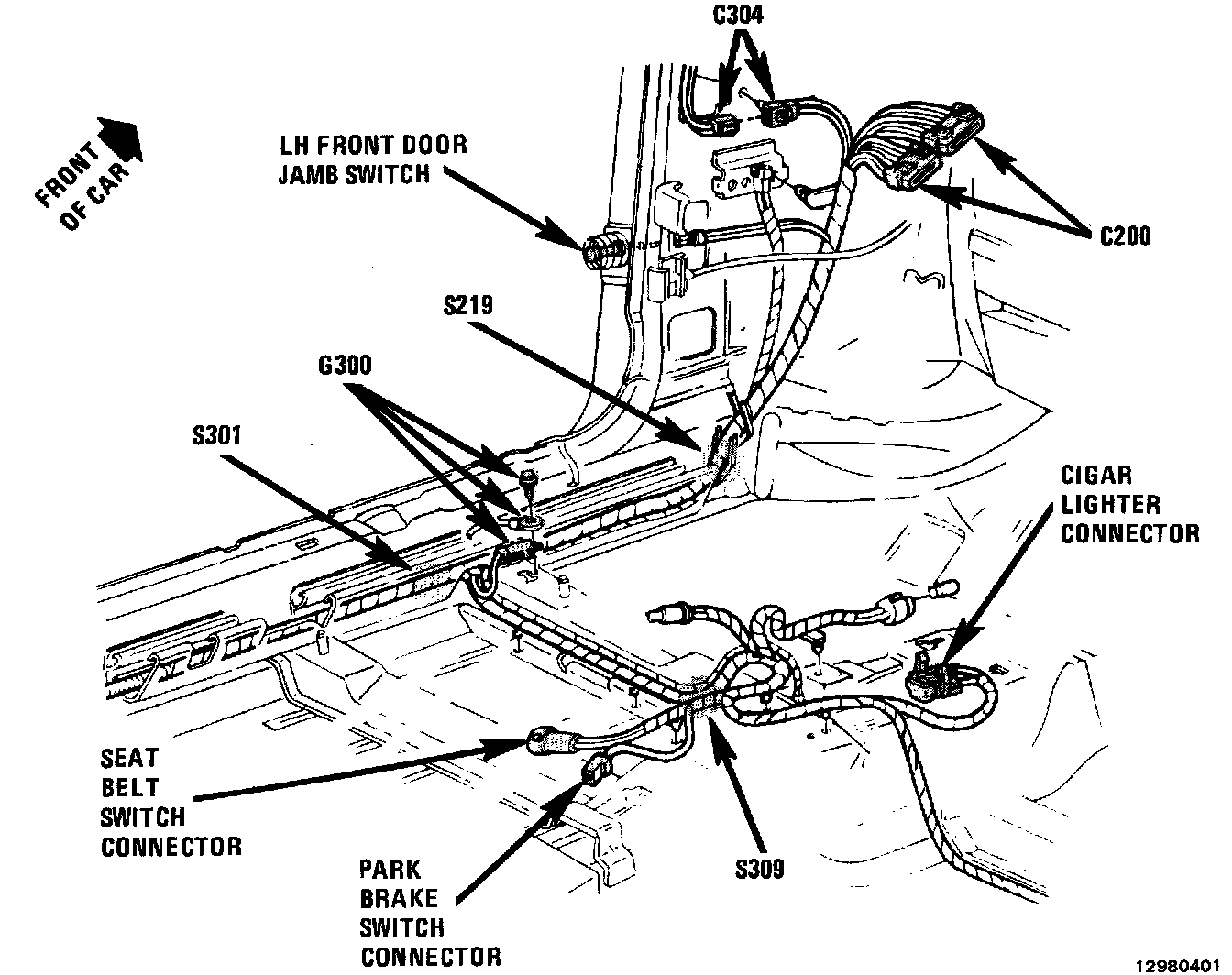 C304

FRONT OF CAR

LH FRONT DOOR JAMB SWITCH

C200

S219

G300

S301

CIGAR LIGHTER CONNECTOR

SEAT BELT SWITCH CONNECTOR

PARK BRAKE SWITCH CONNECTOR

S309

12980401