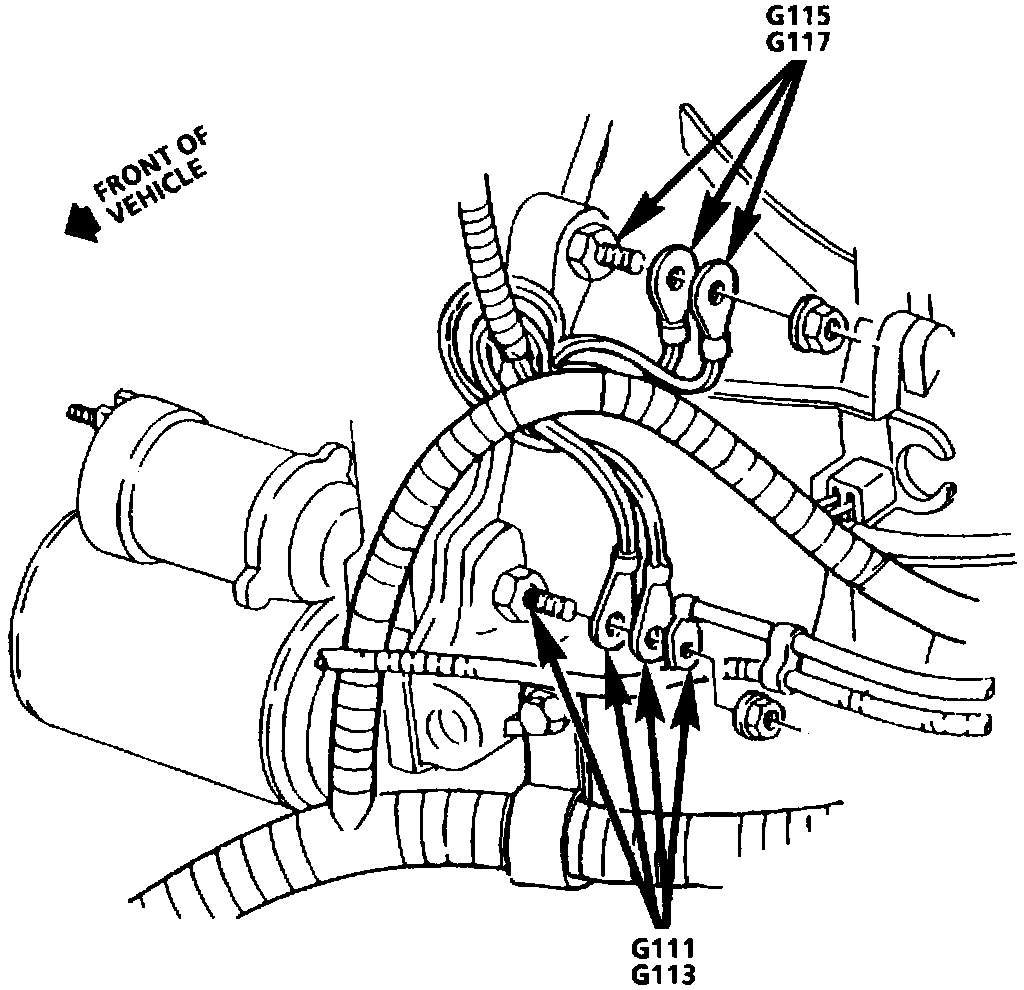 G115
G117

FRONT OF VEHICLE

G111
G113