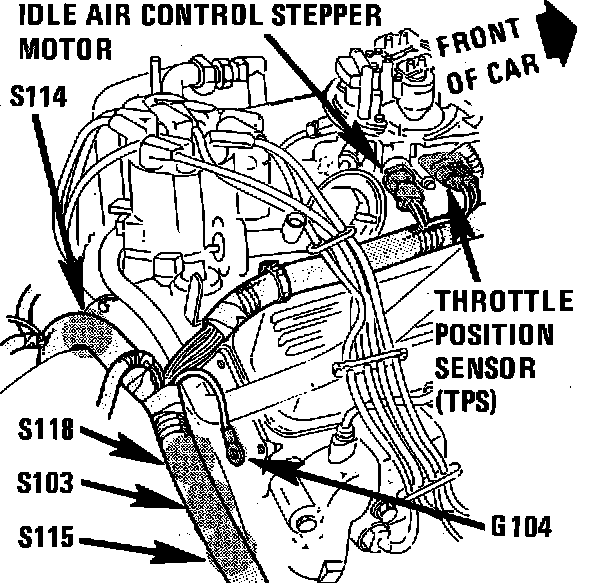 IDLE AIR CONTROL STEPPER MOTOR

FRONT OF CAR

S114

THROTTLE POSITION SENSOR (TPS)

S118

S103

S115

G104