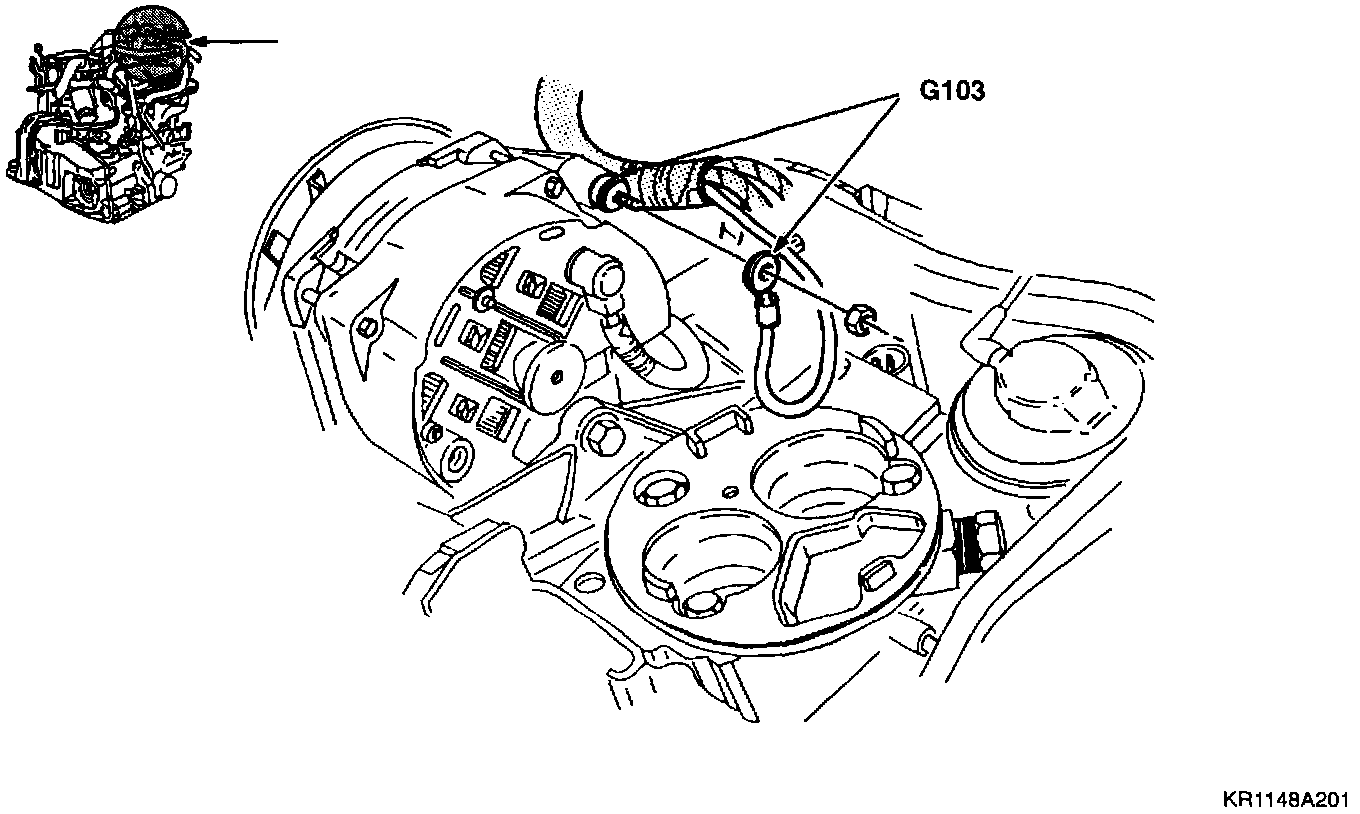 G103

KR1148A201