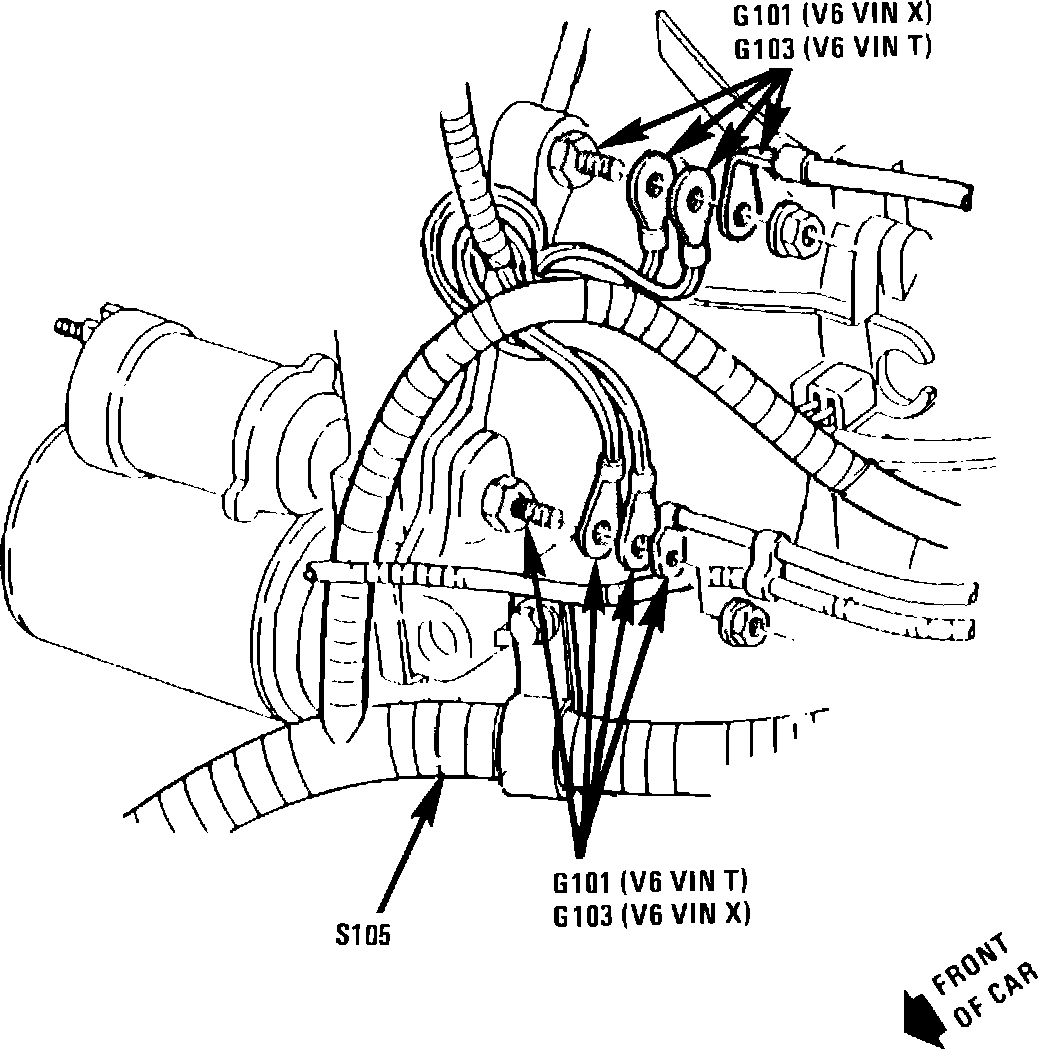 G101 (V6 VIN X)
G103 (V6 VIN T)

G101 (V6 VIN T)
G103 (V6 VIN X)

S105

FRONT OF CAR