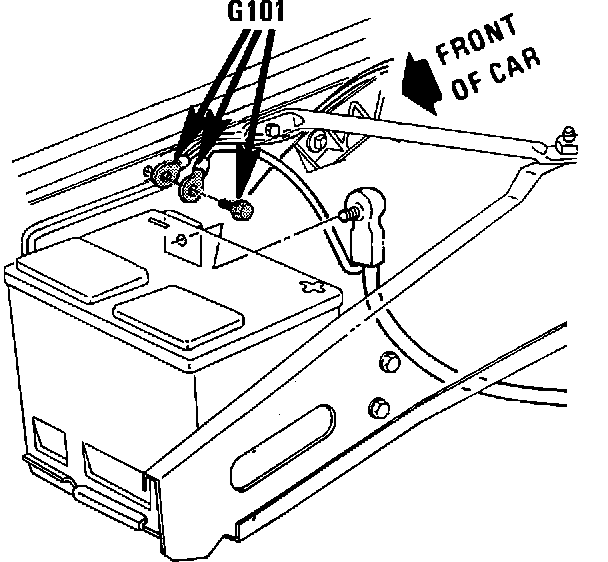 G101

FRONT OF CAR